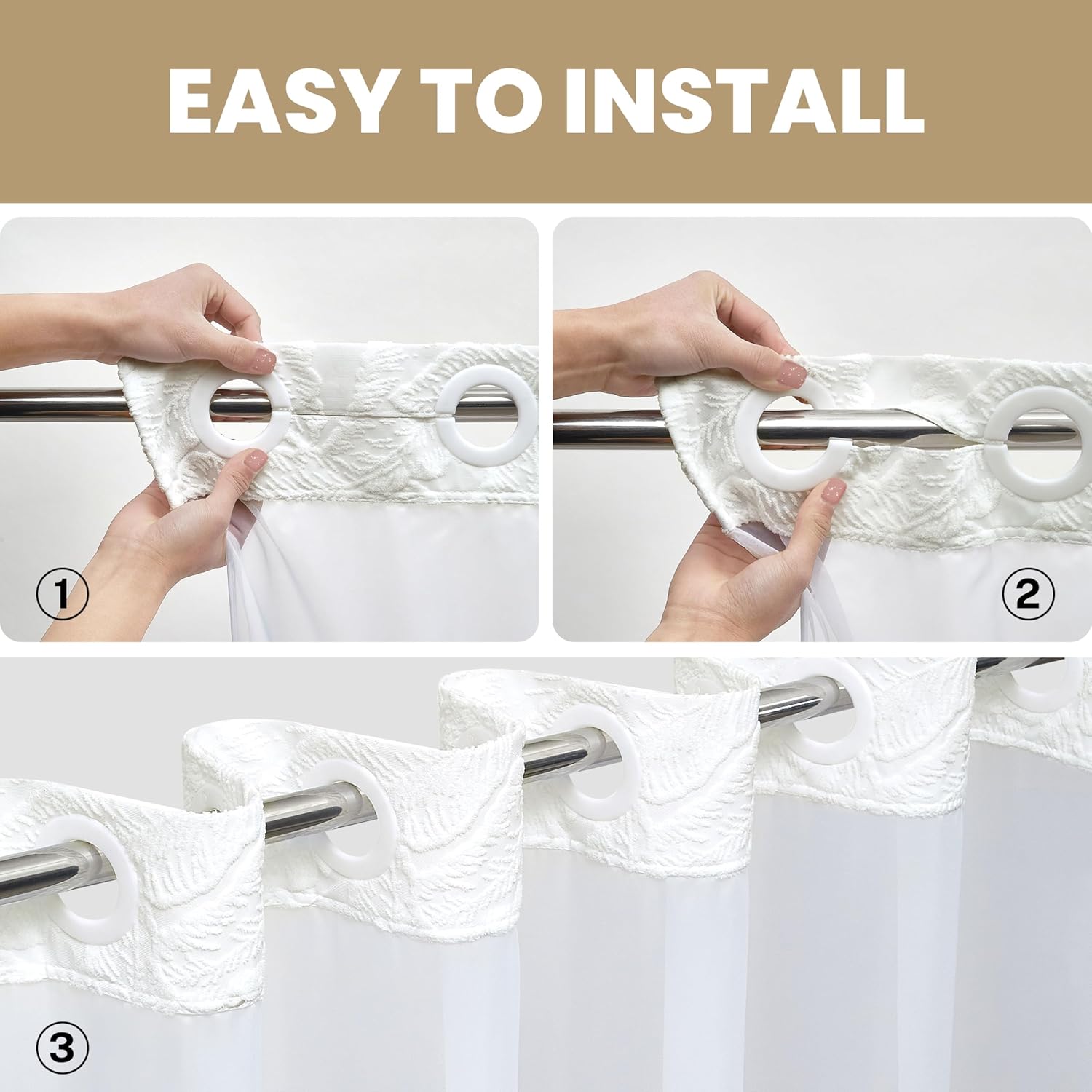 EASY TO INSTALL

①

②

③