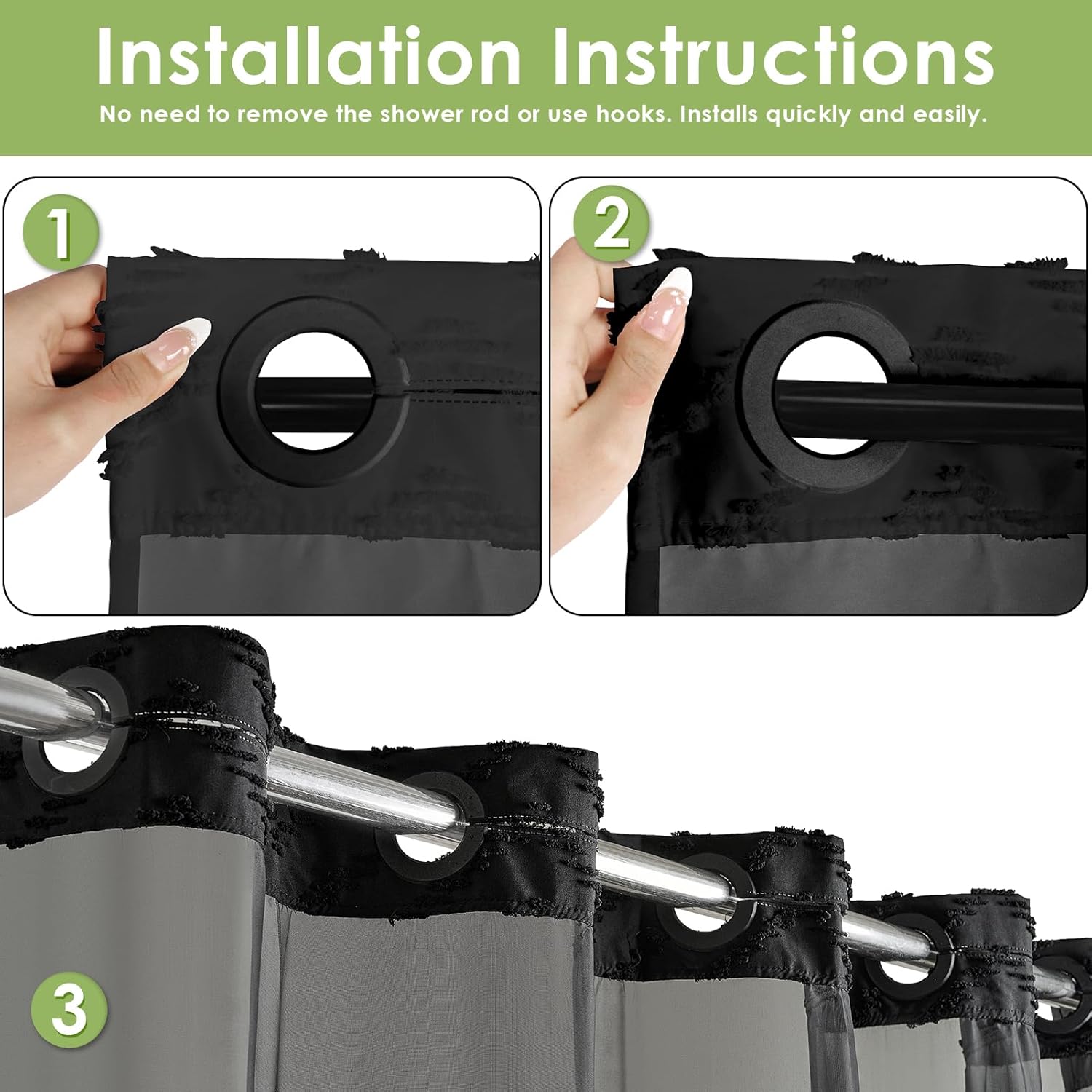 Installation Instructions

No need to remove the shower rod or use hooks. Installs quickly and easily.

1

2

3