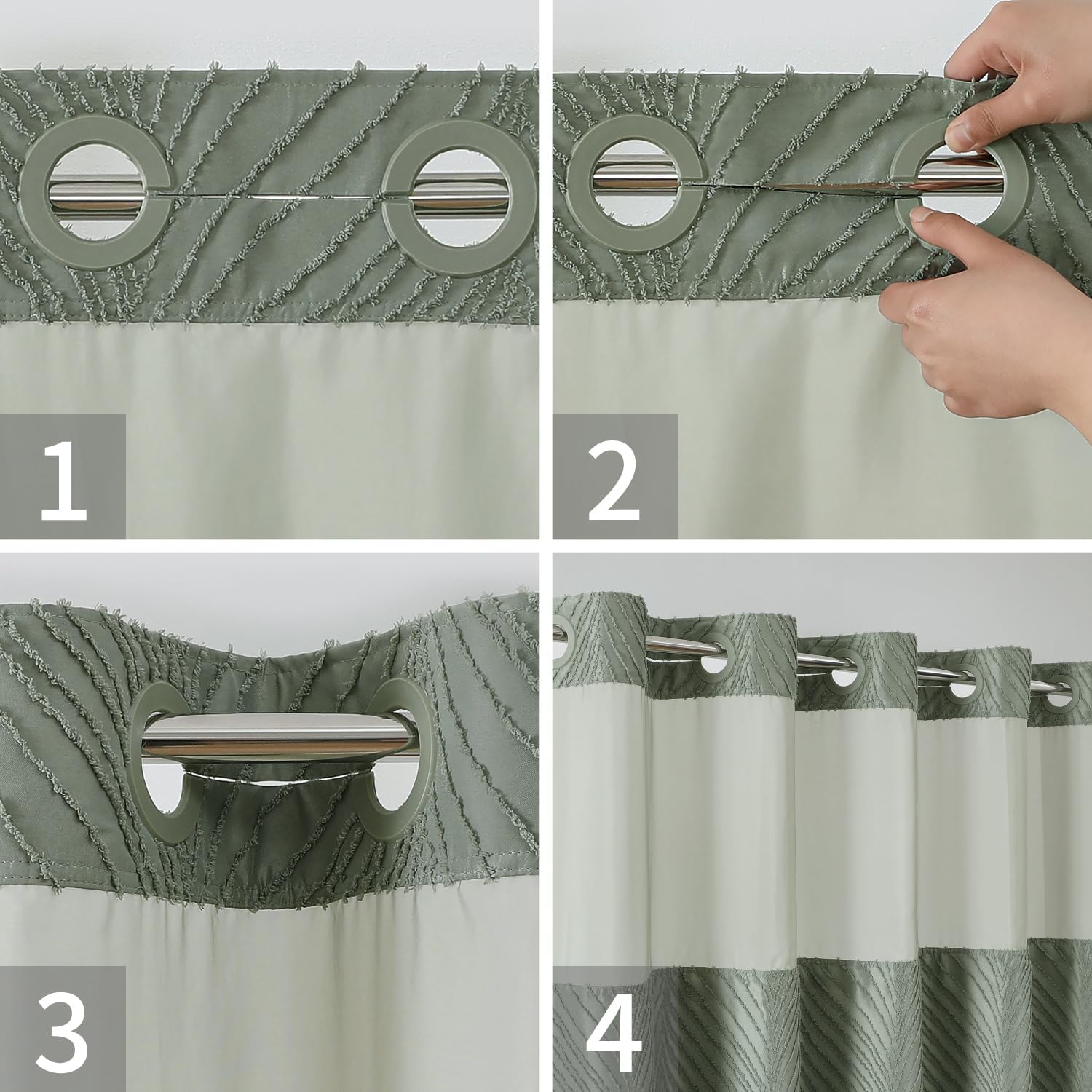 1

2

3

4