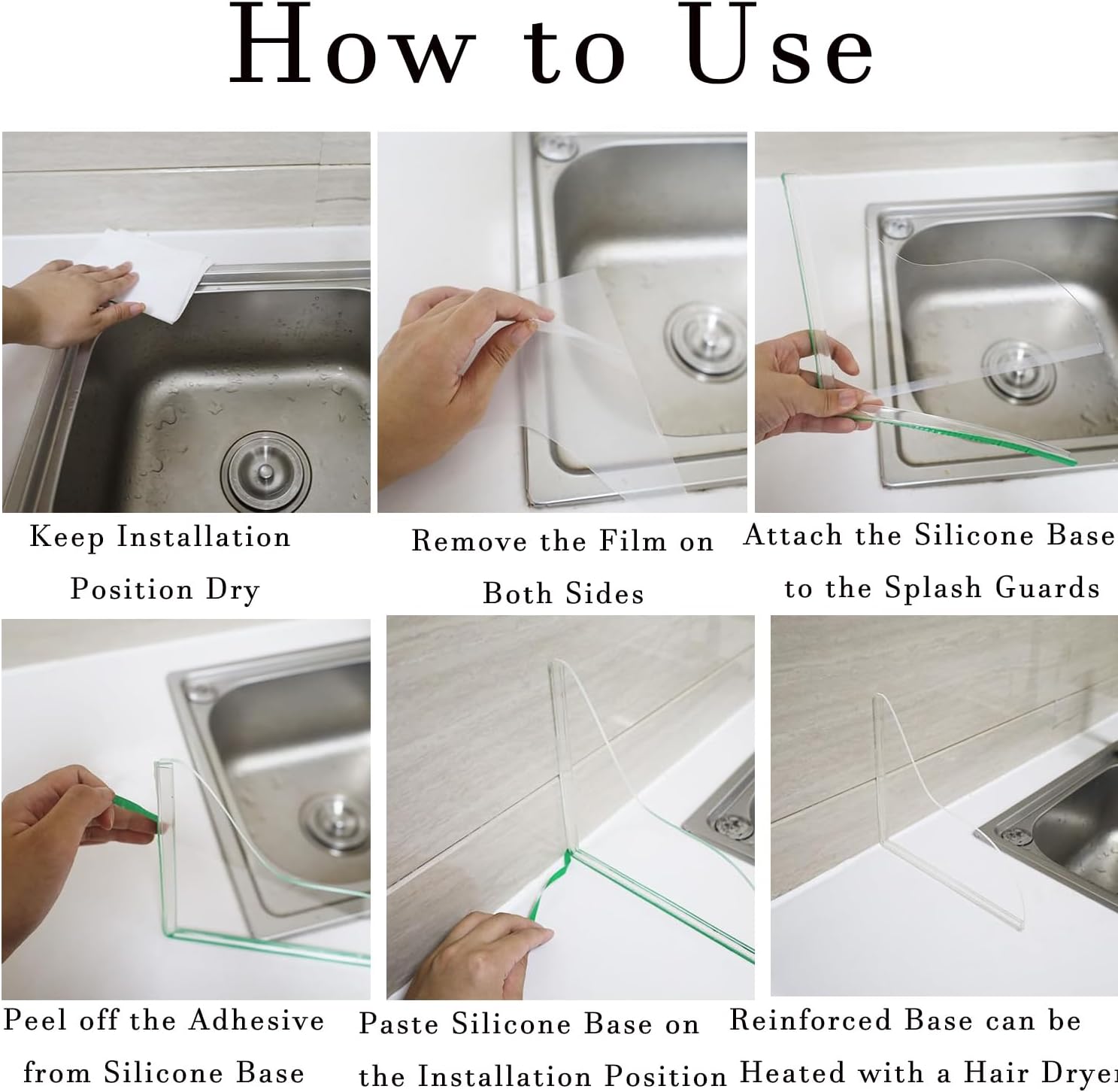 How to Use

Keep Installation Position Dry

Remove the Film on Both Sides

Attach the Silicone Base to the Splash Guards

Peel off the Adhesive from Silicone Base

Paste Silicone Base on the Installation Position

Reinforced Base can be Heated with a Hair Dryer