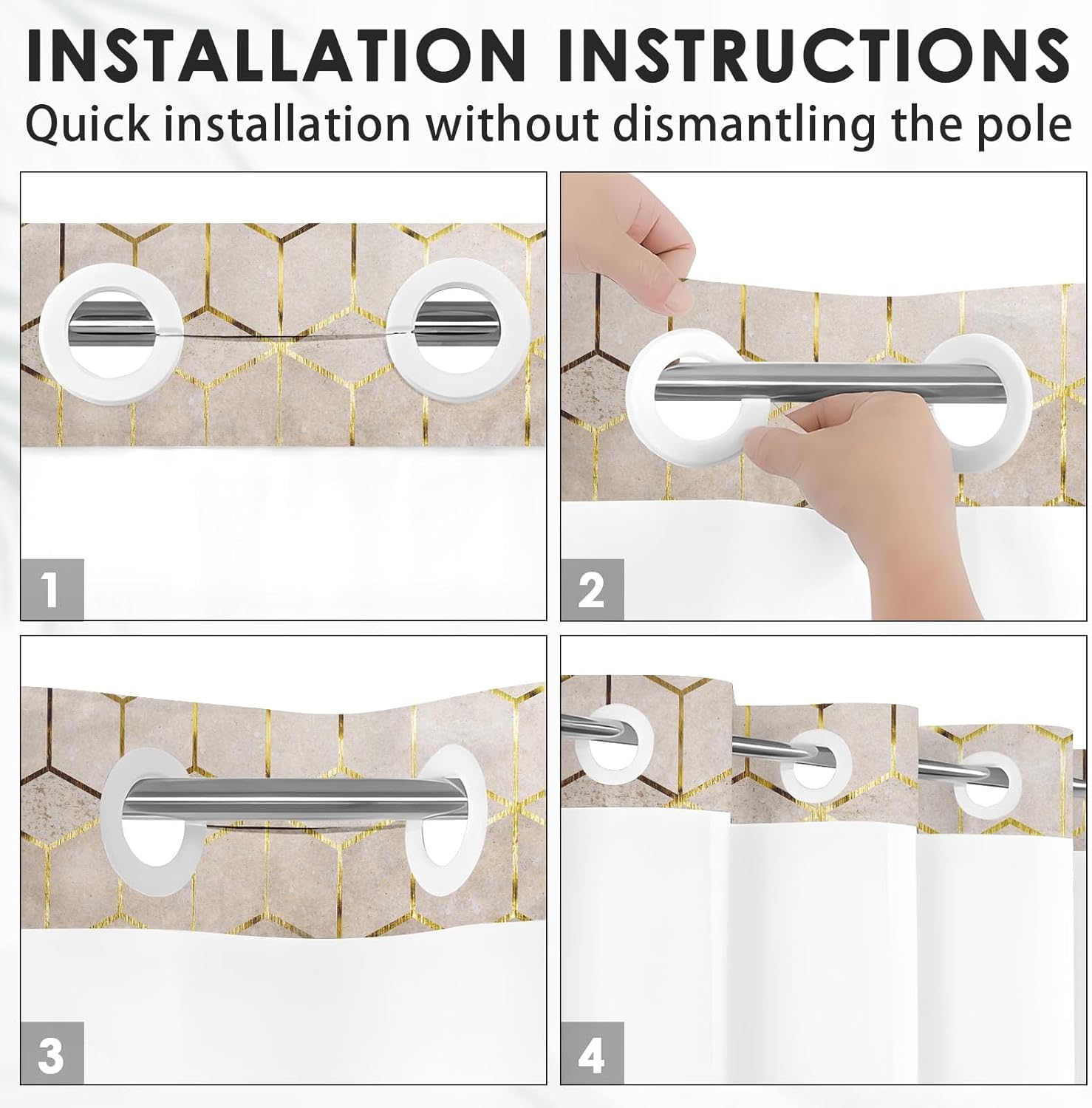 INSTALLATION INSTRUCTIONS
Quick installation without dismantling the pole

1

2

3

4