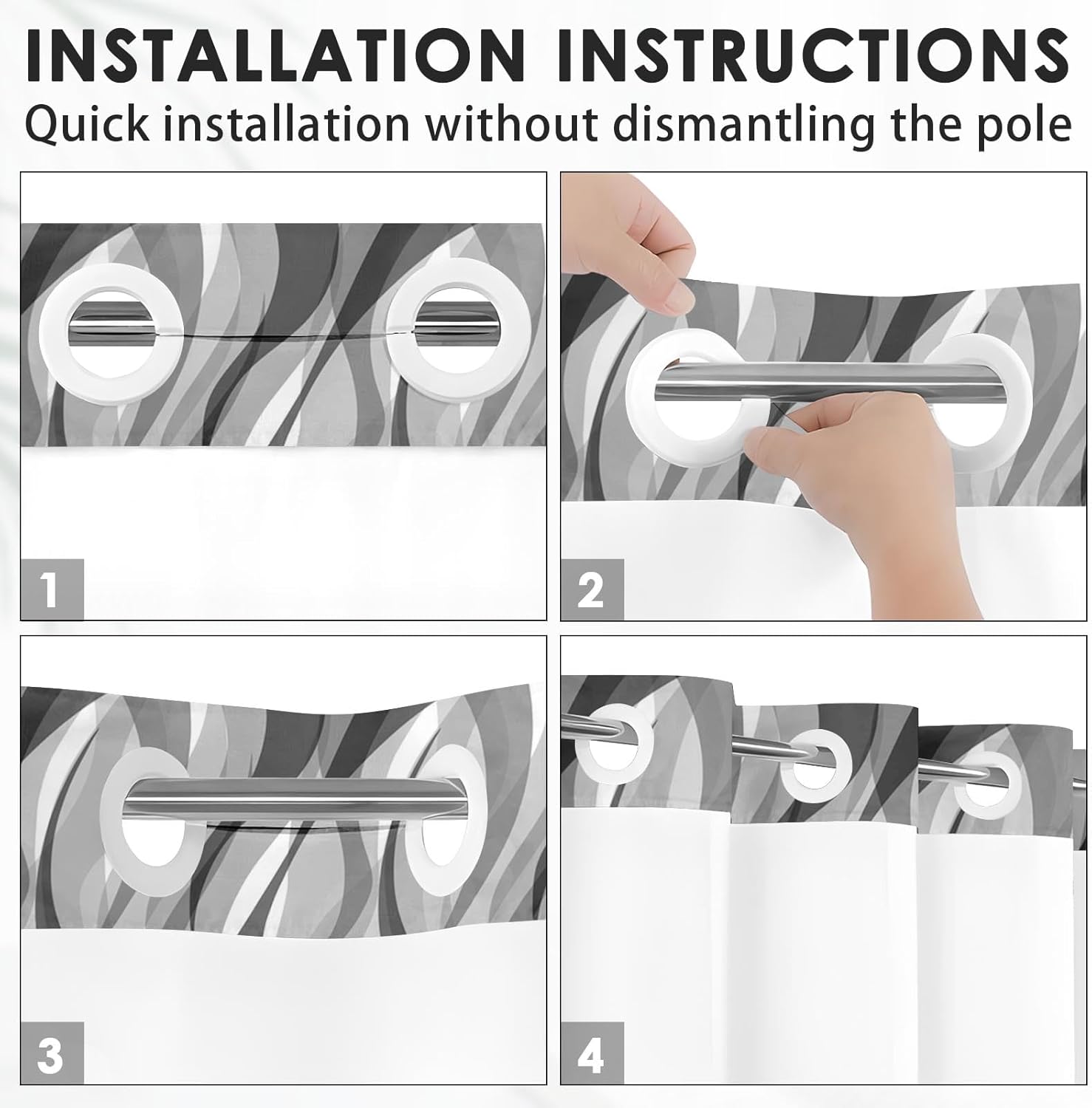 INSTALLATION INSTRUCTIONS

Quick installation without dismantling the pole

1

2

3

4