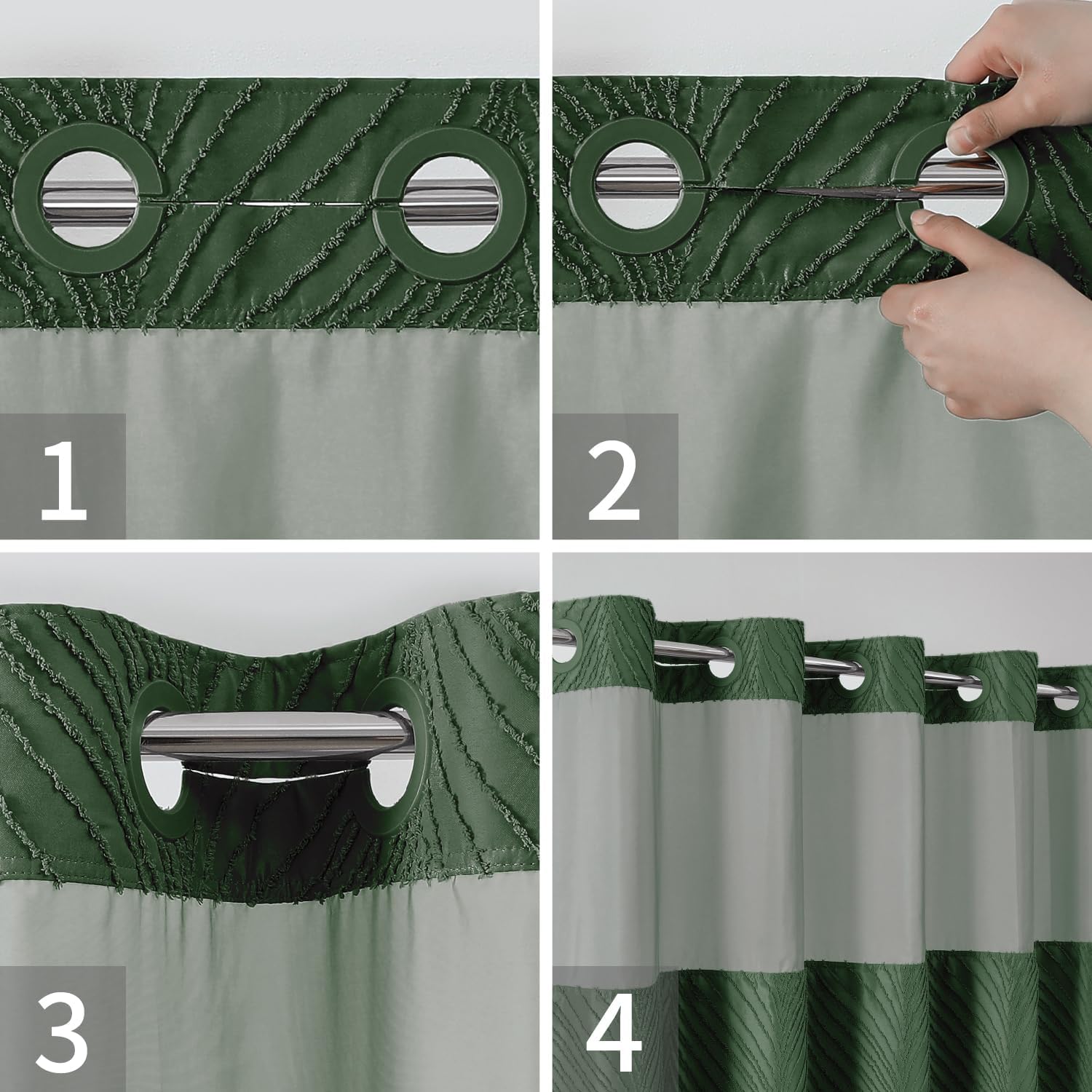 1

2

3

4