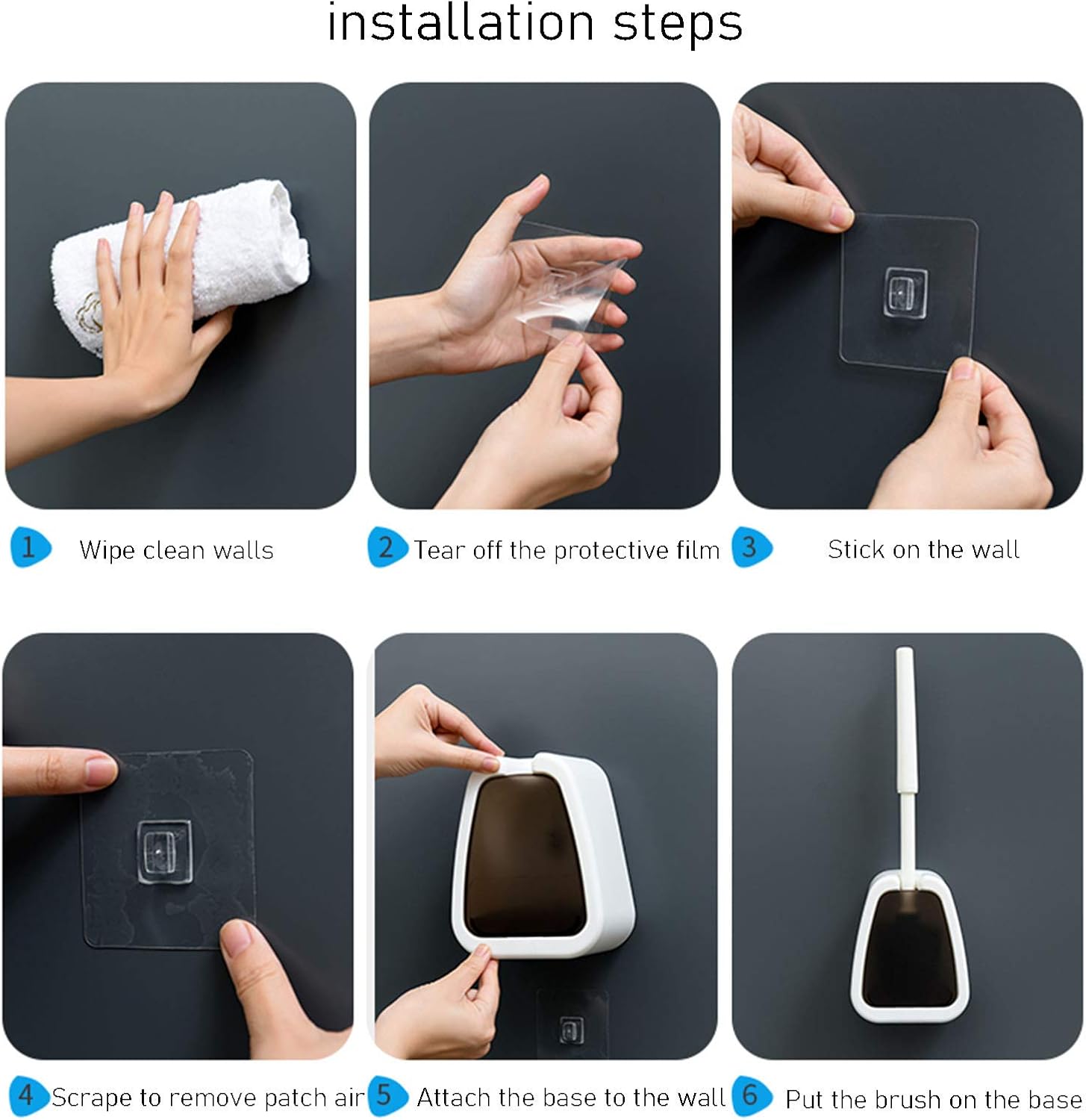 installation steps

1 Wipe clean walls

2 Tear off the protective film

3 Stick on the wall

4 Scrape to remove patch air

5 Attach the base to the wall

6 Put the brush on the base