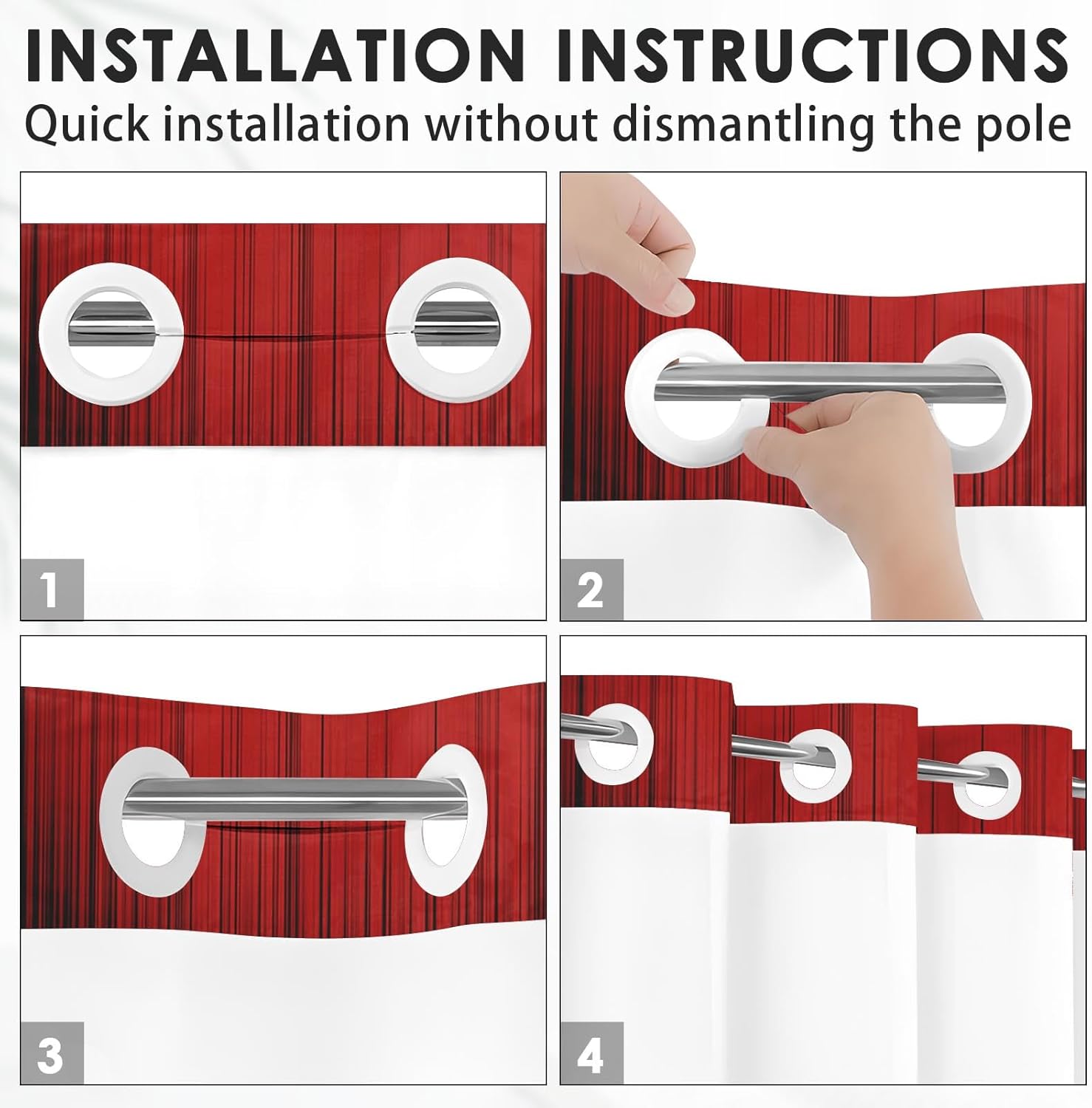 INSTALLATION INSTRUCTIONS

Quick installation without dismantling the pole

1

2

3

4