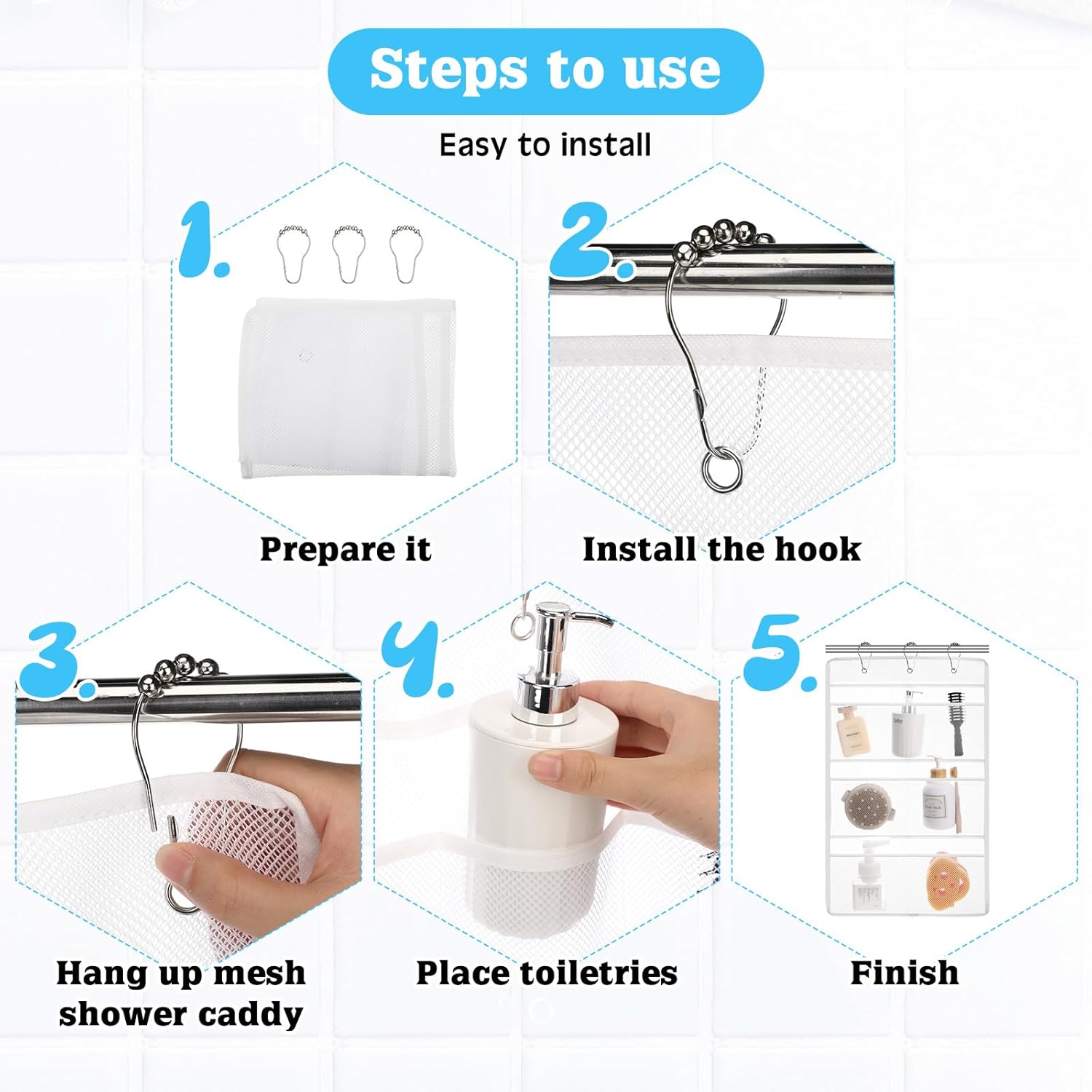 Steps to use

Easy to install

1.

Prepare it

2.

Install the hook

3.

Hang up mesh shower caddy

4.

Place toiletries

5.

Finish