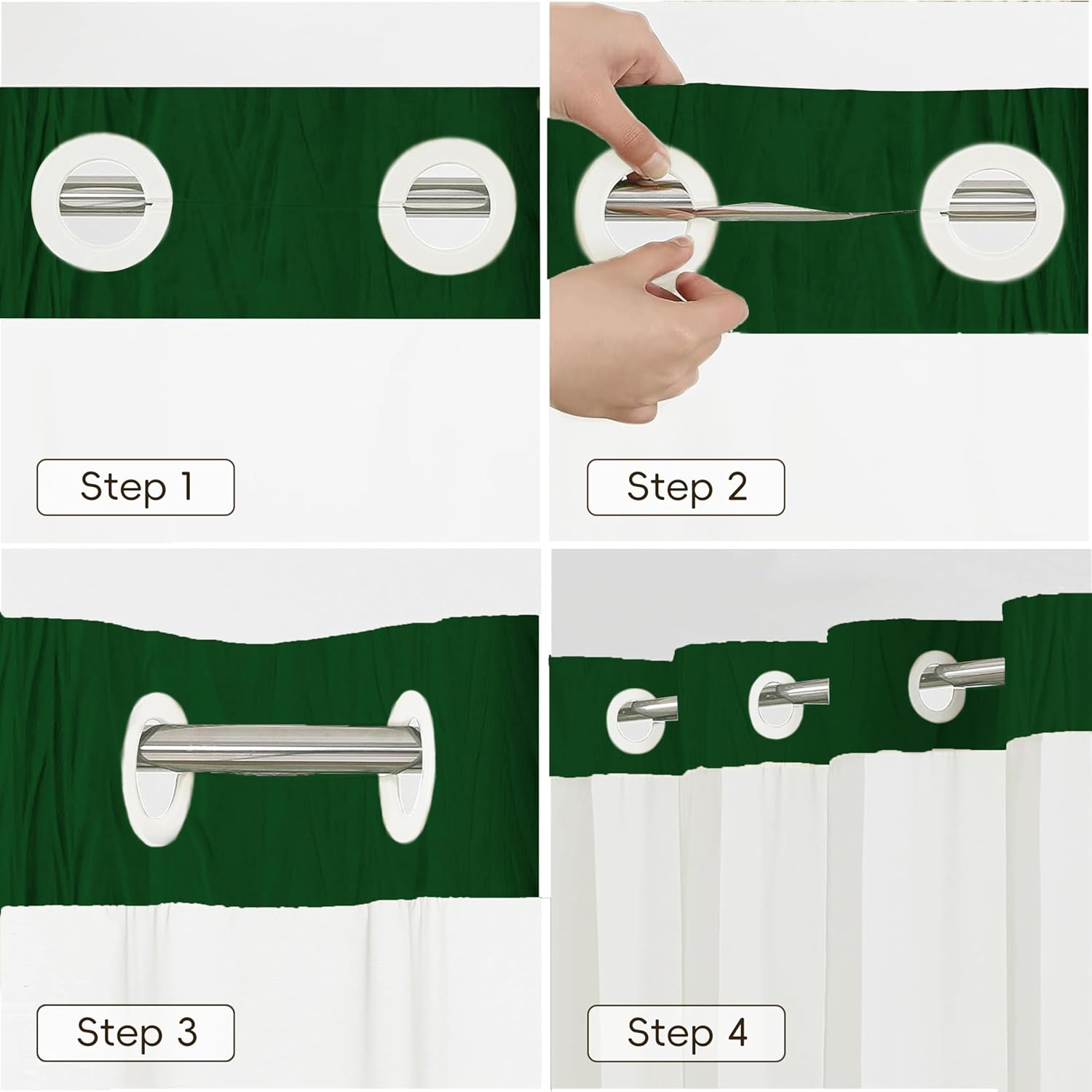 Step 1

Step 2

Step 3

Step 4