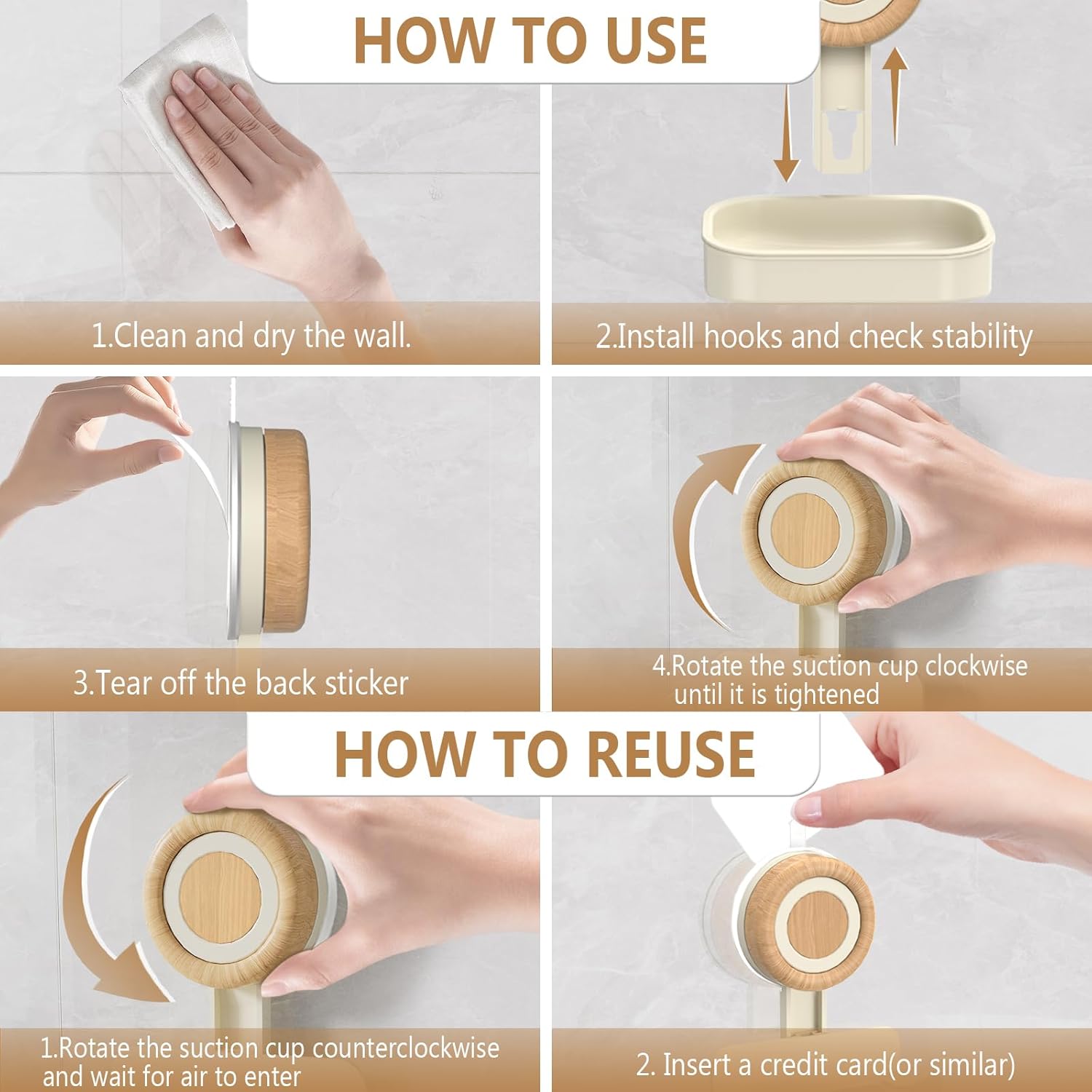 HOW TO USE

1.Clean and dry the wall.

2.Install hooks and check stability

3.Tear off the back sticker

4.Rotate the suction cup clockwise until it is tightened

HOW TO REUSE

1.Rotate the suction cup counterclockwise and wait for air to enter

2. Insert a credit card(or similar)