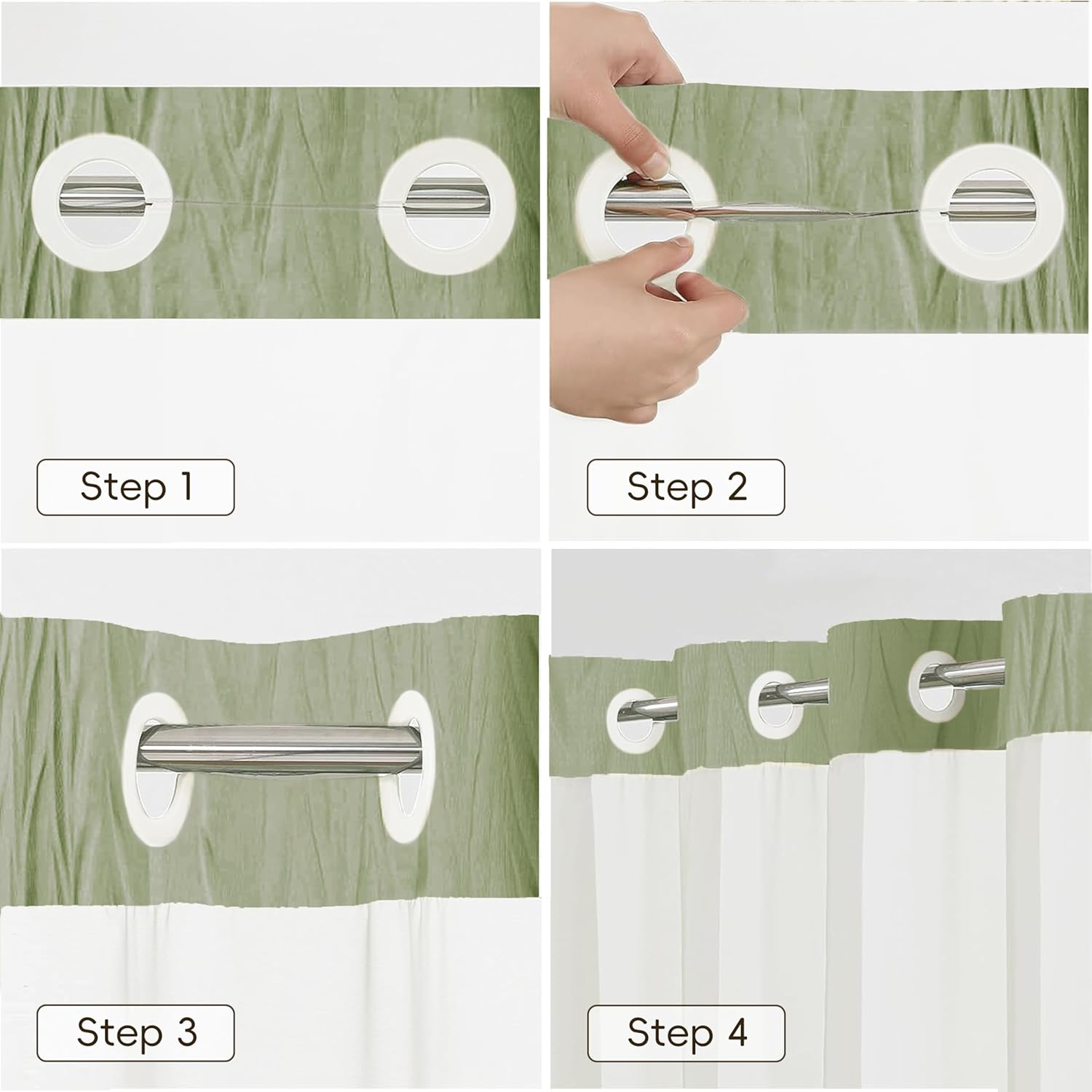 Step 1

Step 2

Step 3

Step 4