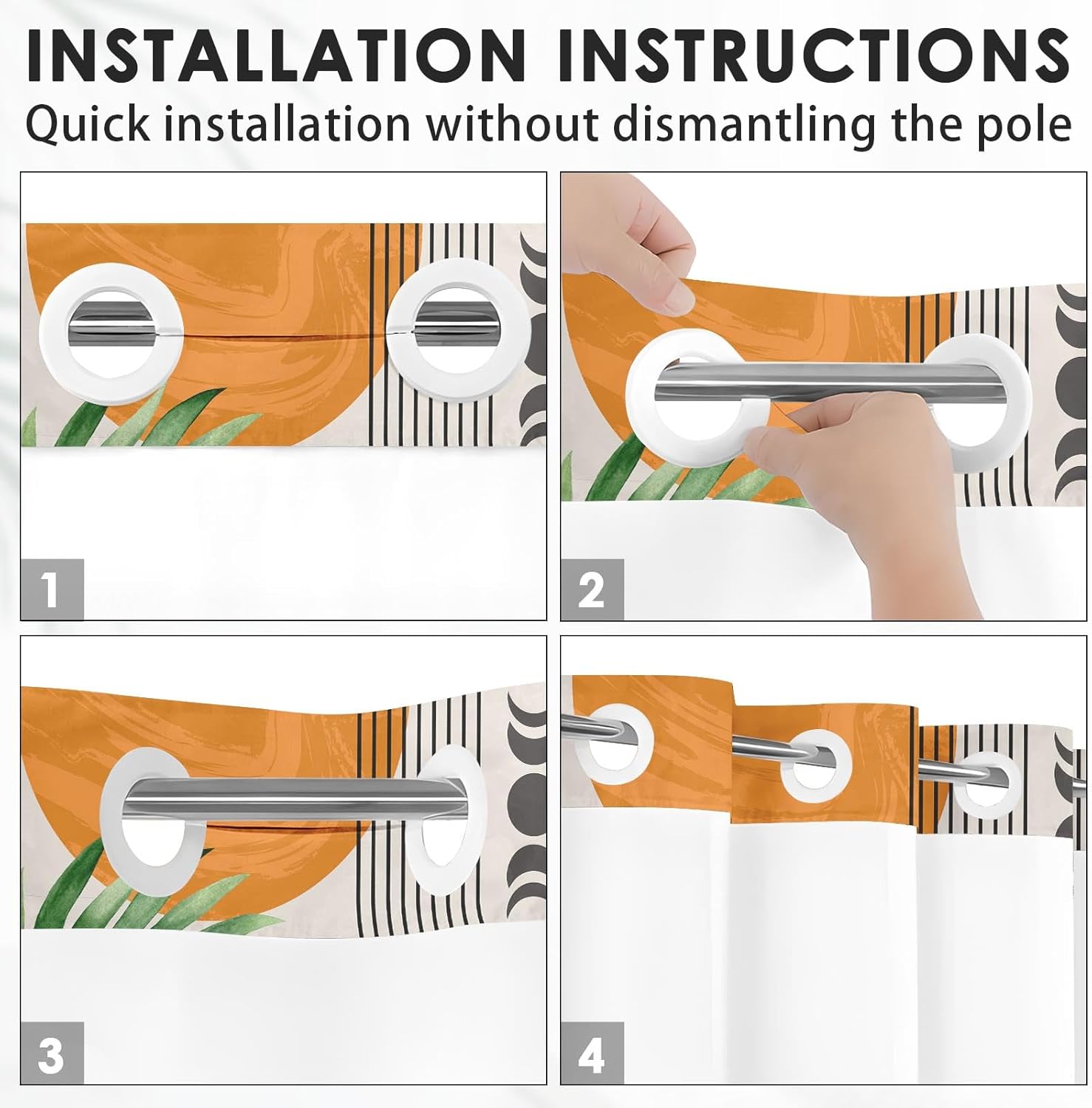 INSTALLATION INSTRUCTIONS

Quick installation without dismantling the pole

1

2

3

4