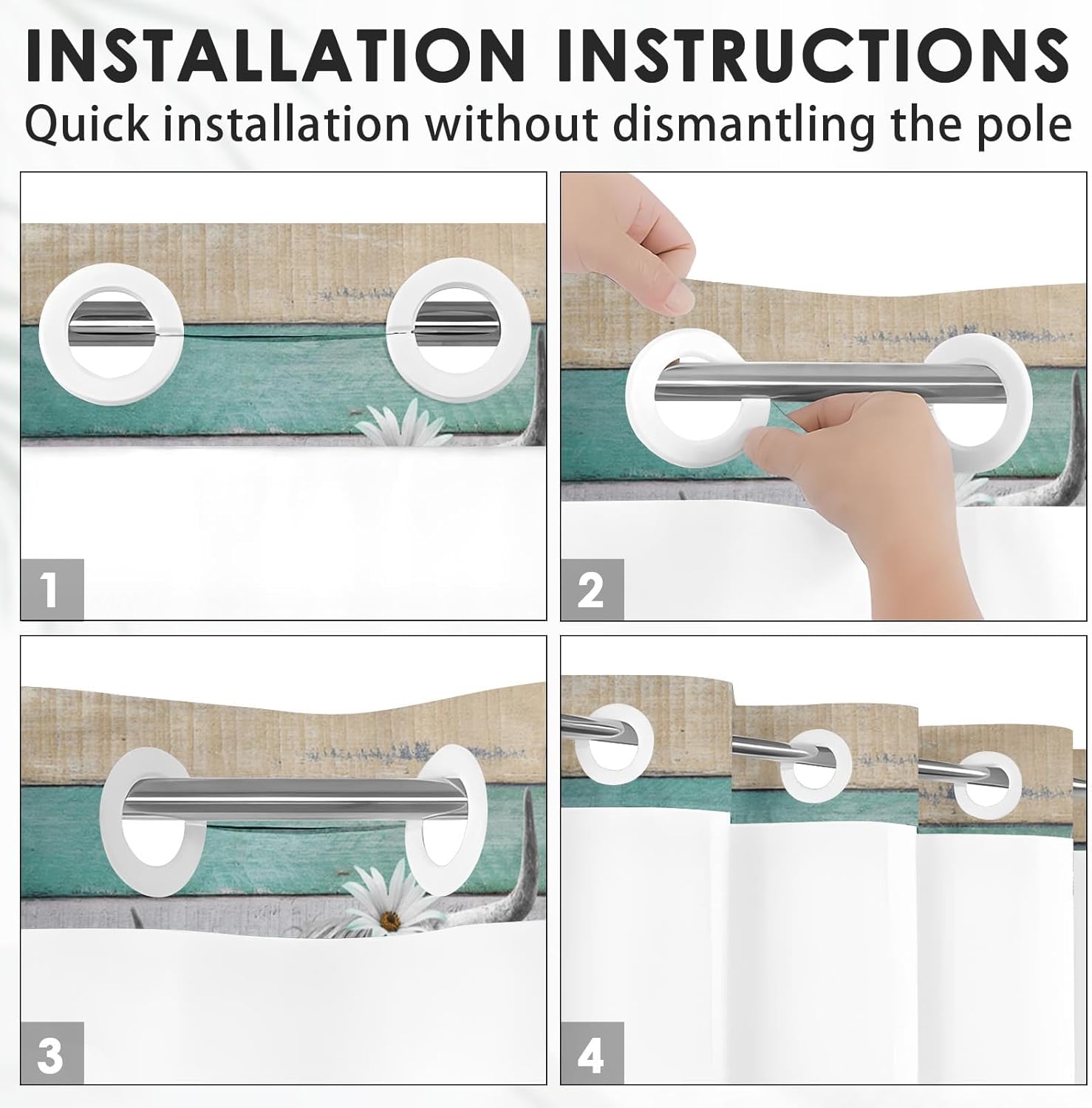 INSTALLATION INSTRUCTIONS

Quick installation without dismantling the pole

1

2

3

4