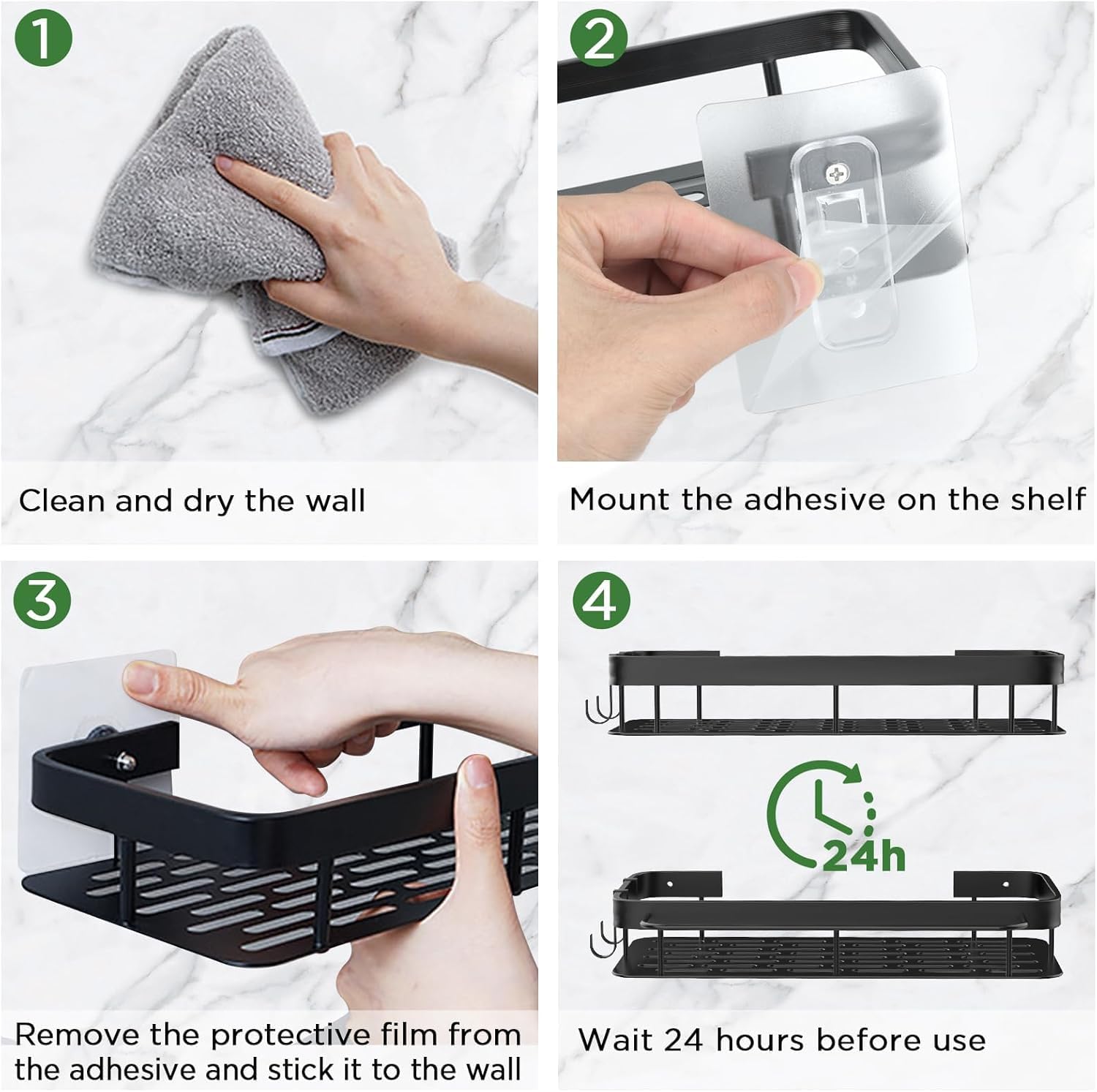 1

Clean and dry the wall

2

Mount the adhesive on the shelf

3

Remove the protective film from the adhesive and stick it to the wall

4

24h

Wait 24 hours before use