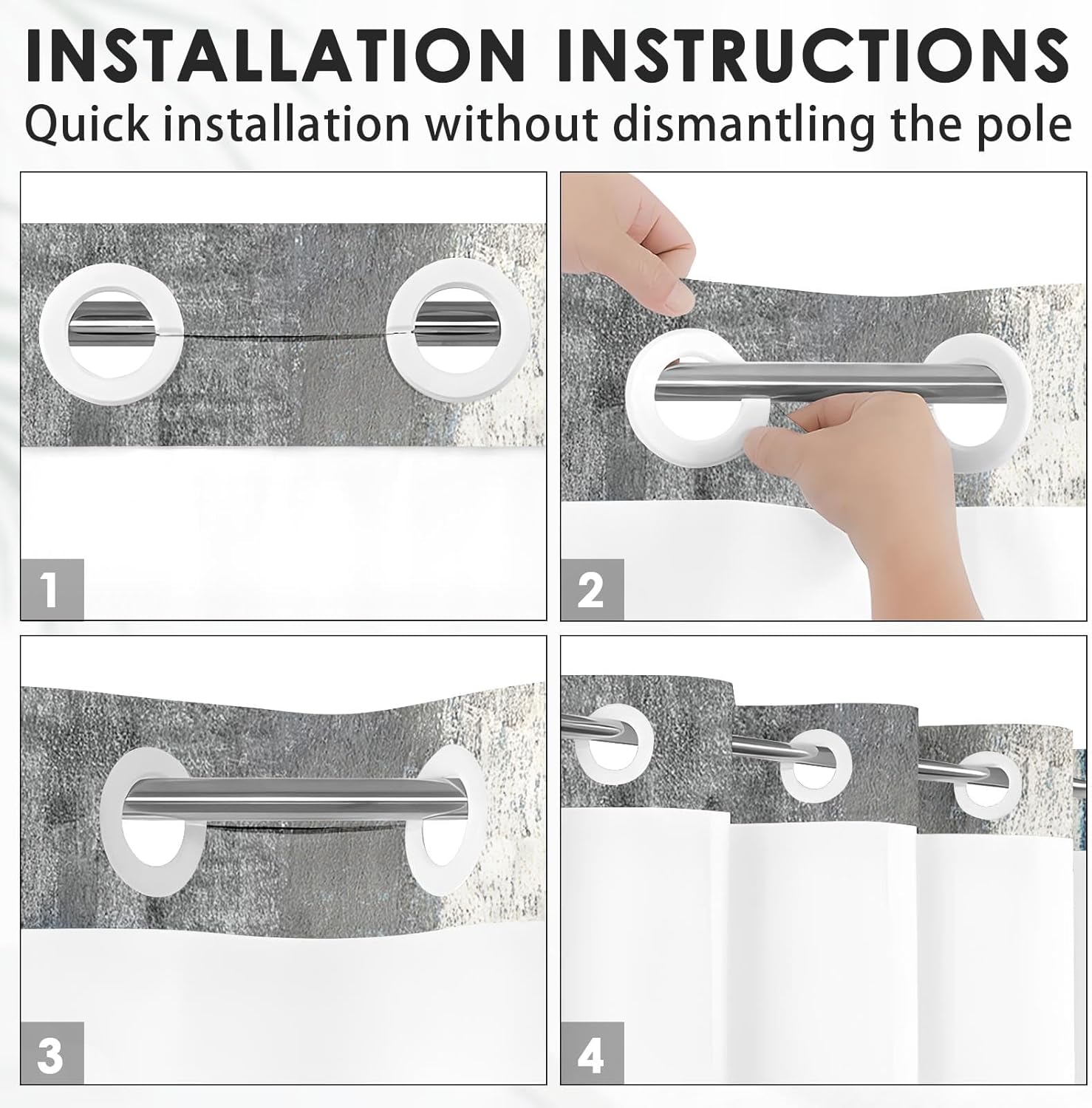 INSTALLATION INSTRUCTIONS

Quick installation without dismantling the pole

1

2

3

4