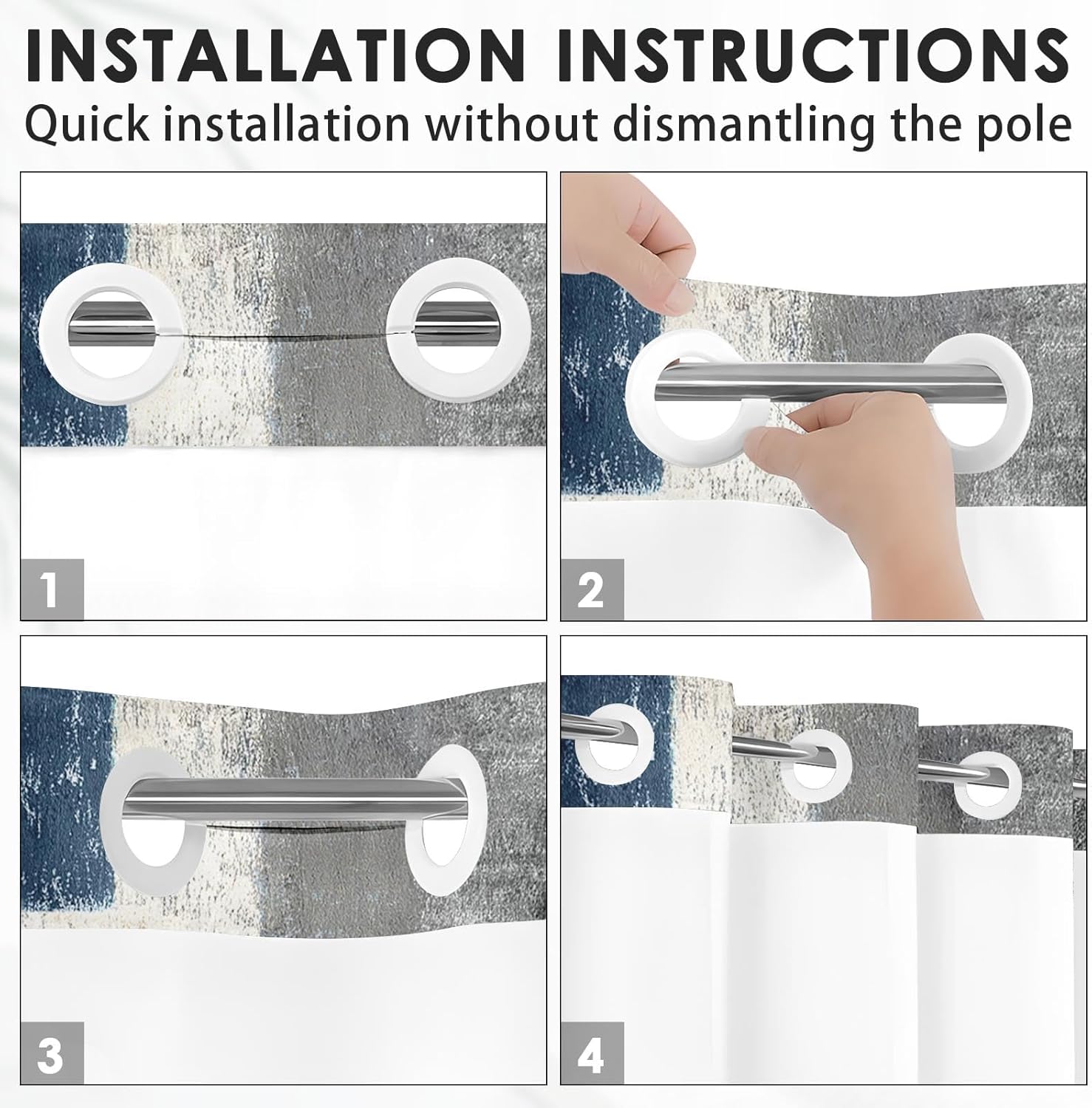 INSTALLATION INSTRUCTIONS
Quick installation without dismantling the pole

1

2

3

4