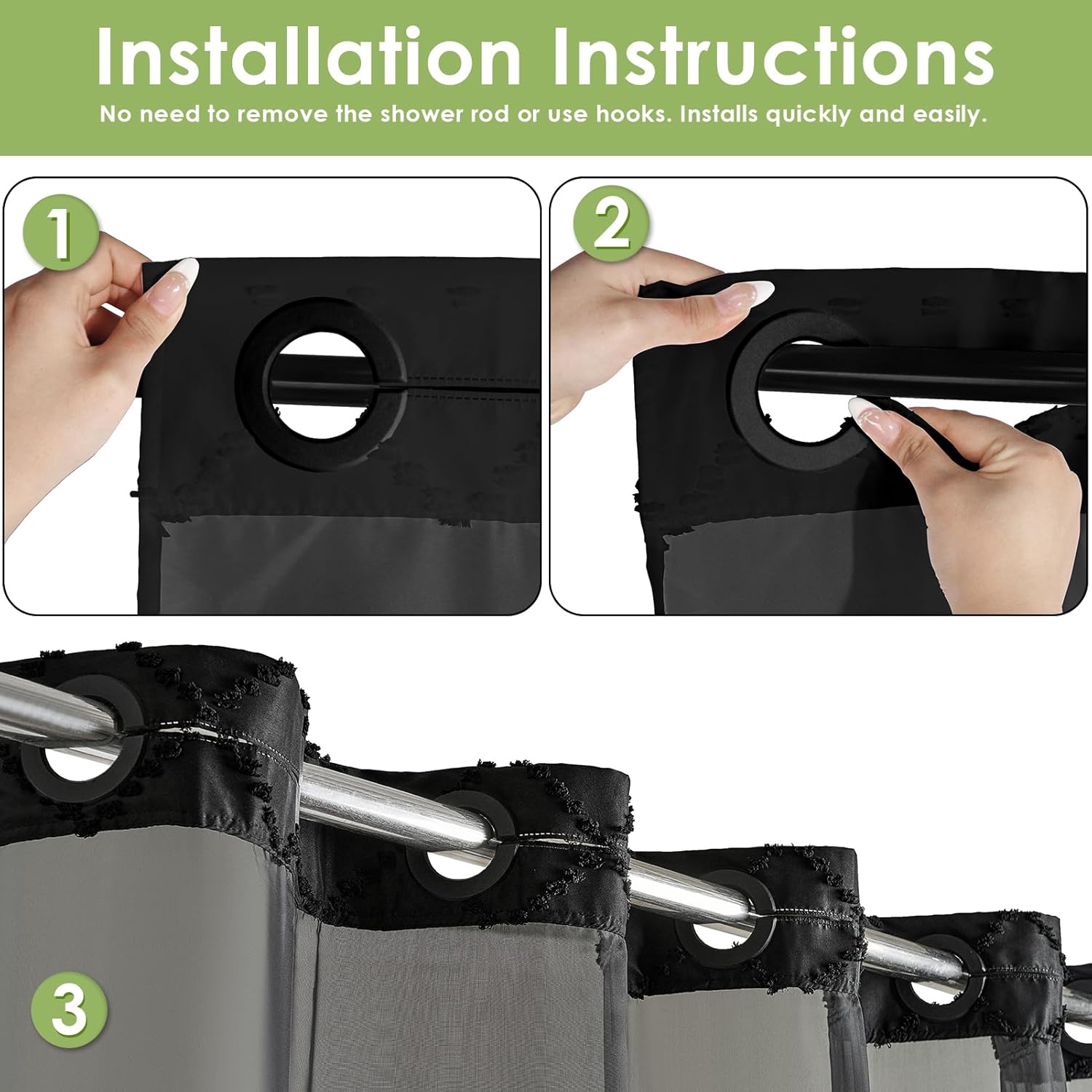 Installation Instructions

No need to remove the shower rod or use hooks. Installs quickly and easily.

1

2

3