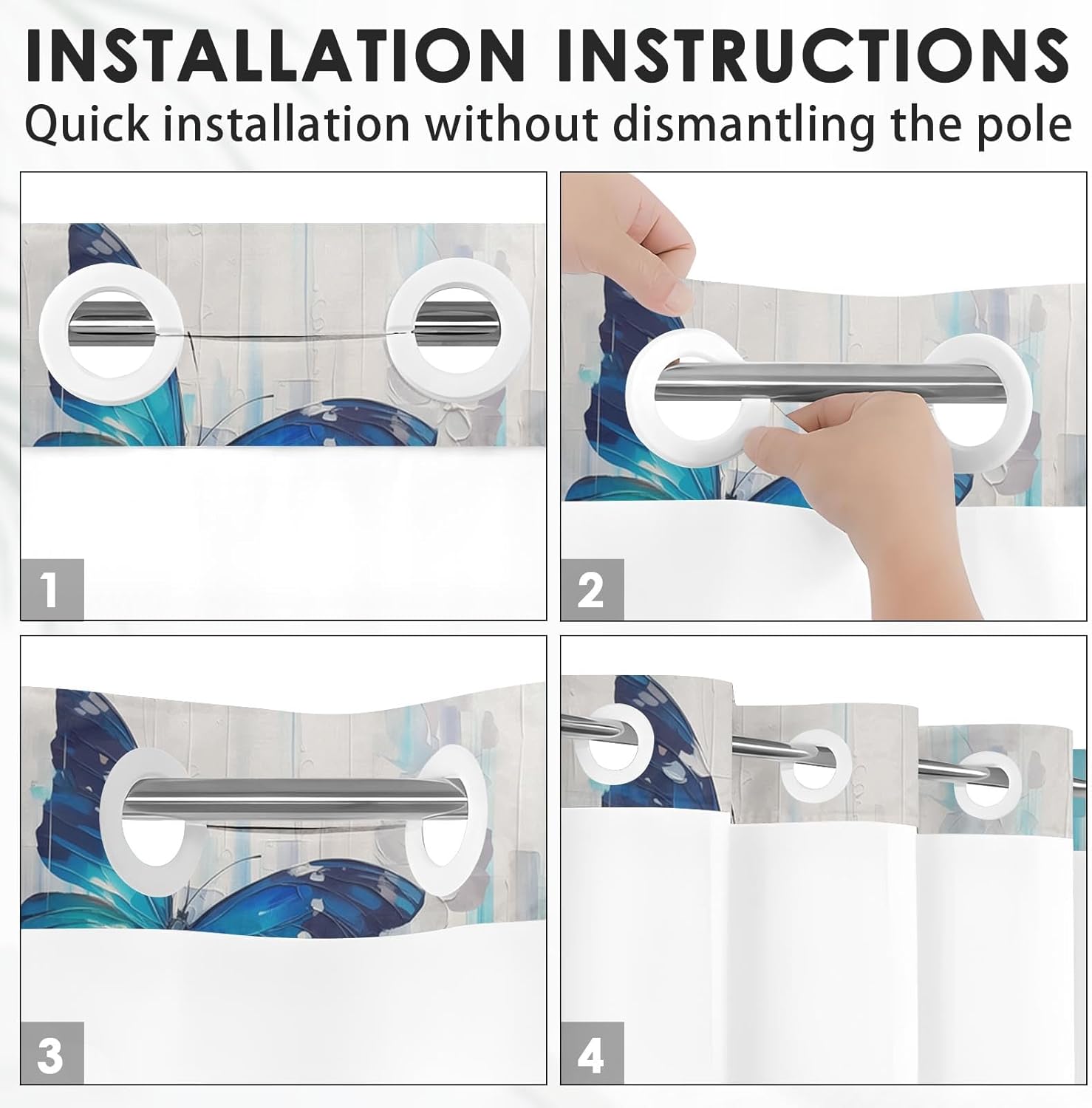 INSTALLATION INSTRUCTIONS

Quick installation without dismantling the pole

1

2

3

4