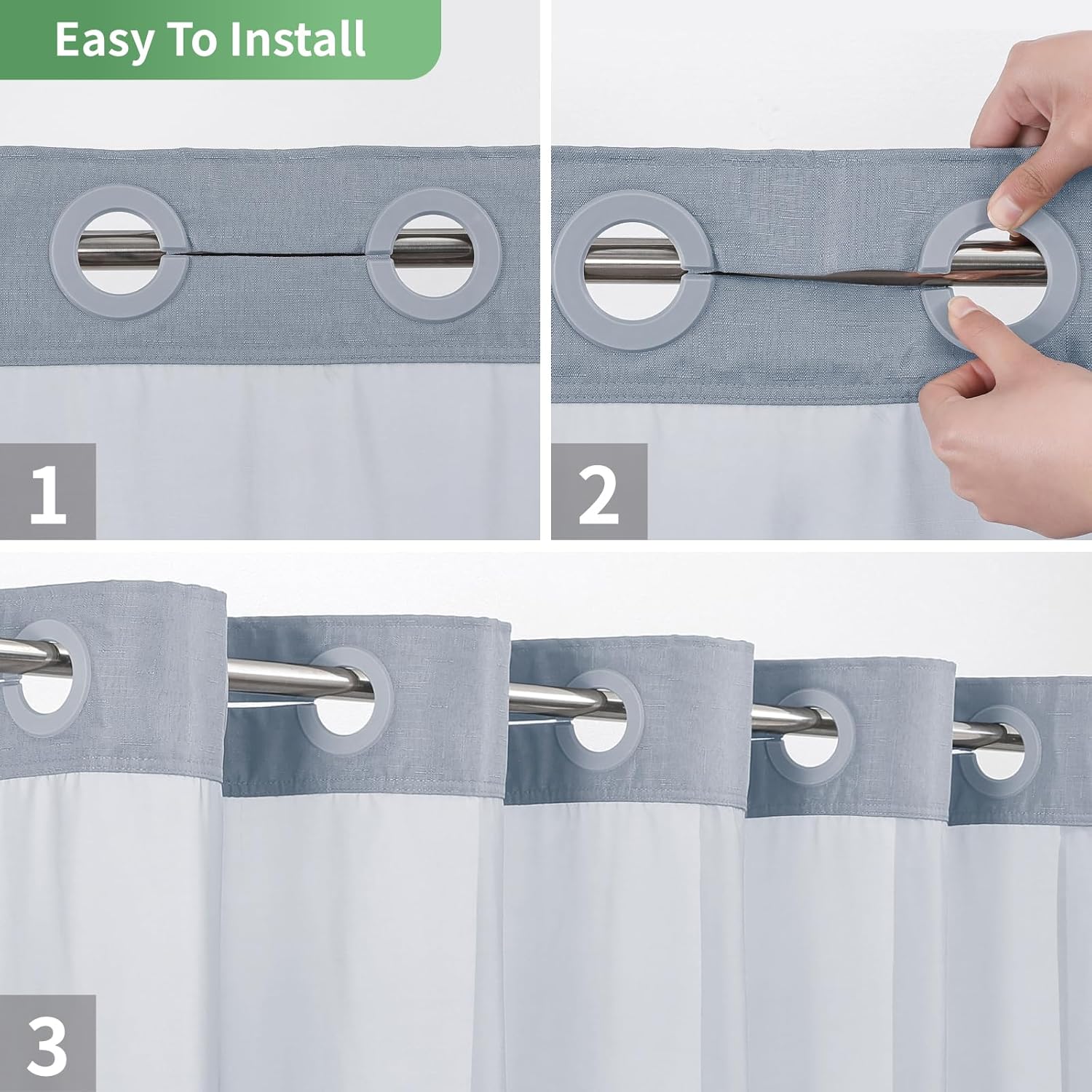 Easy To Install

1

2

3