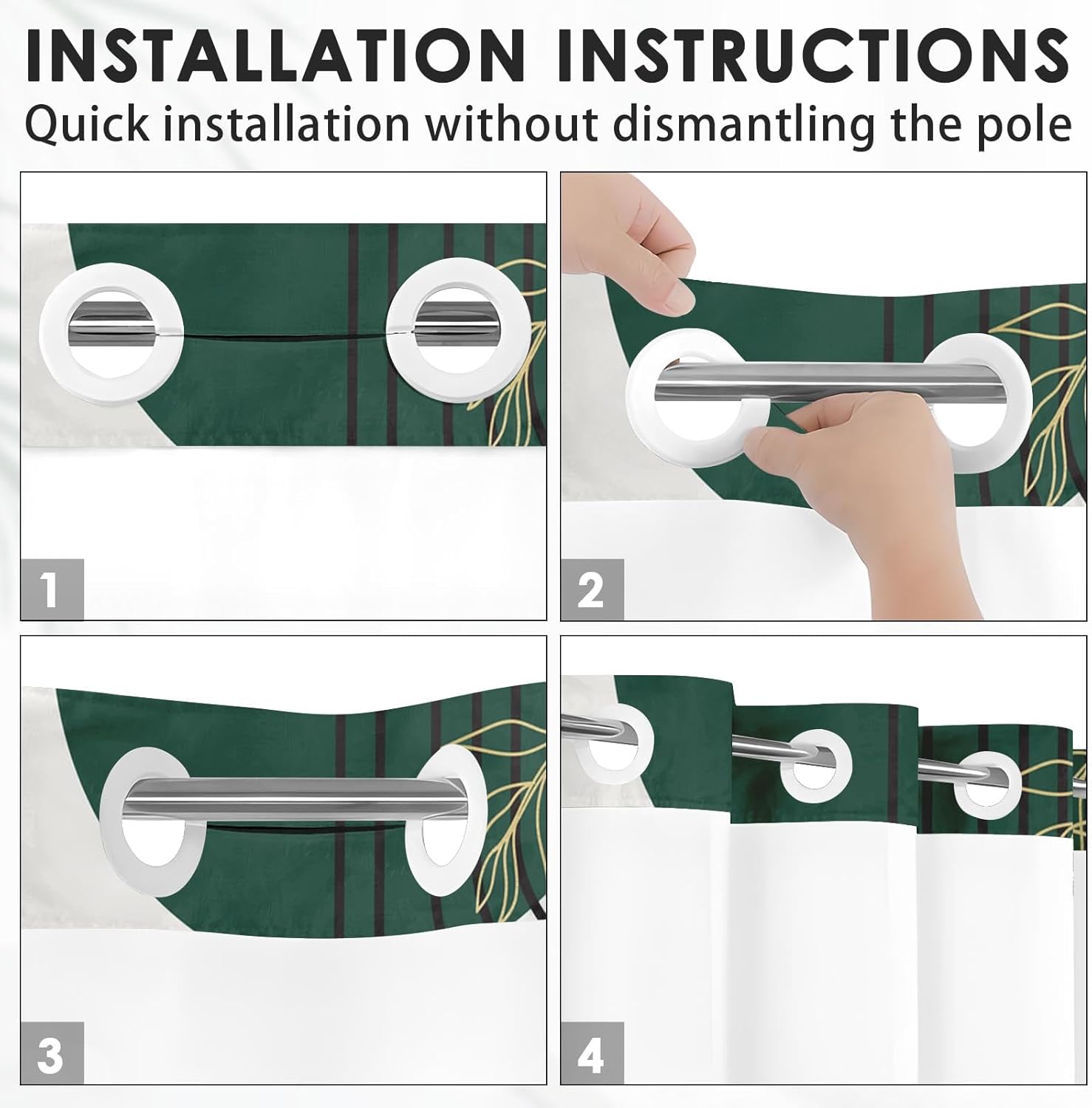 INSTALLATION INSTRUCTIONS
Quick installation without dismantling the pole

1

2

3

4