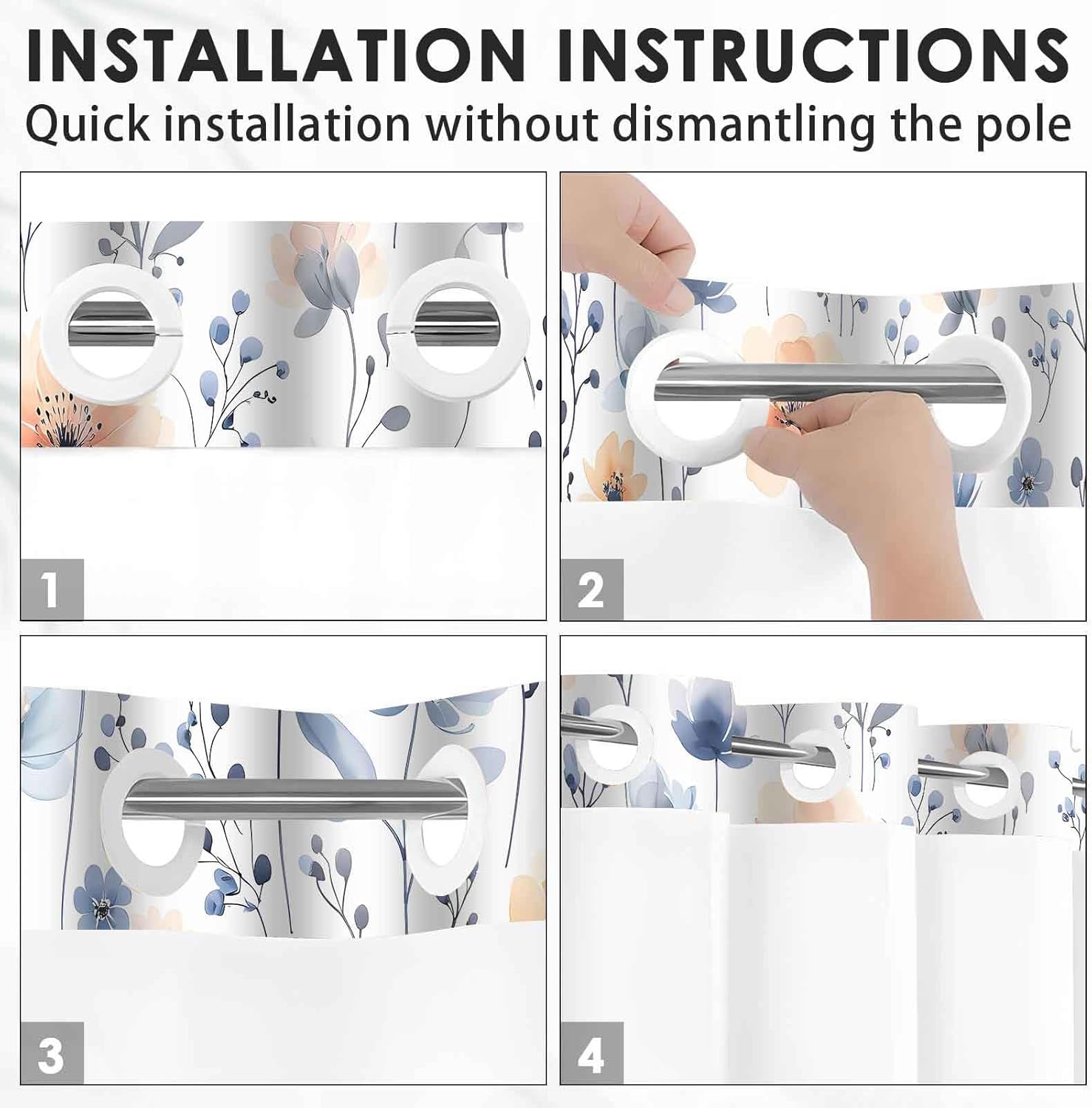 INSTALLATION INSTRUCTIONS
Quick installation without dismantling the pole

1

2

3

4