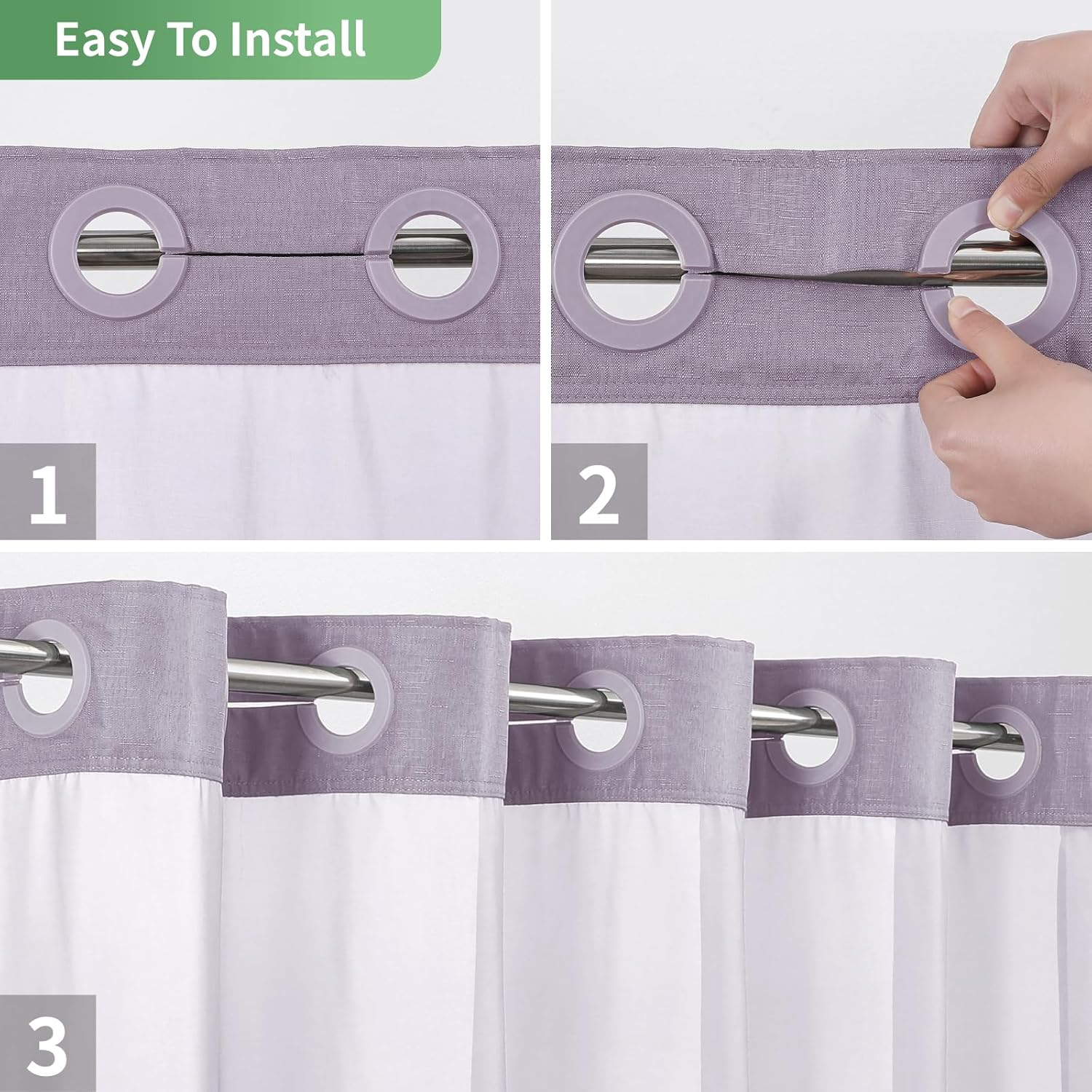 Easy To Install

1

2

3