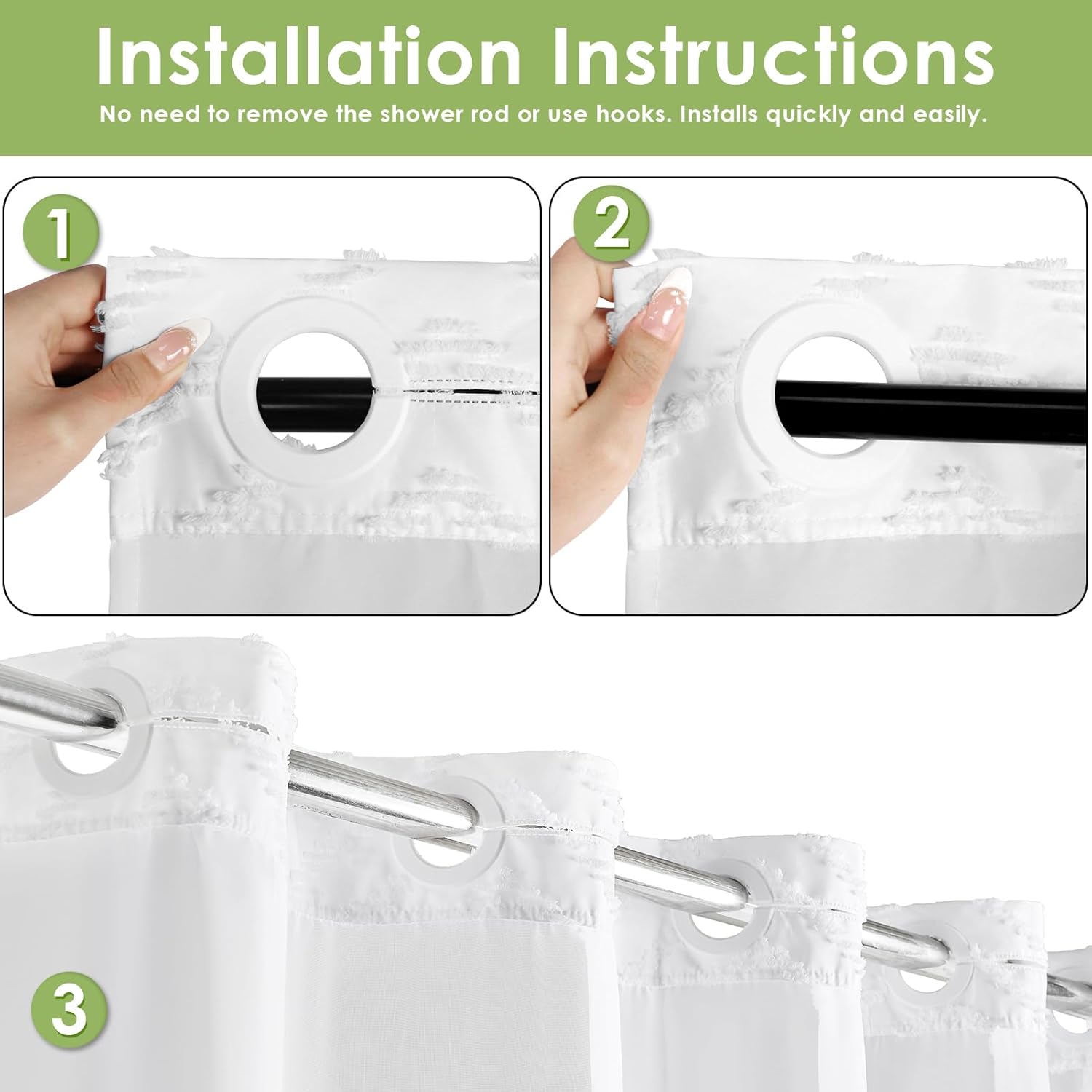 Installation Instructions
No need to remove the shower rod or use hooks. Installs quickly and easily.

1

2

3