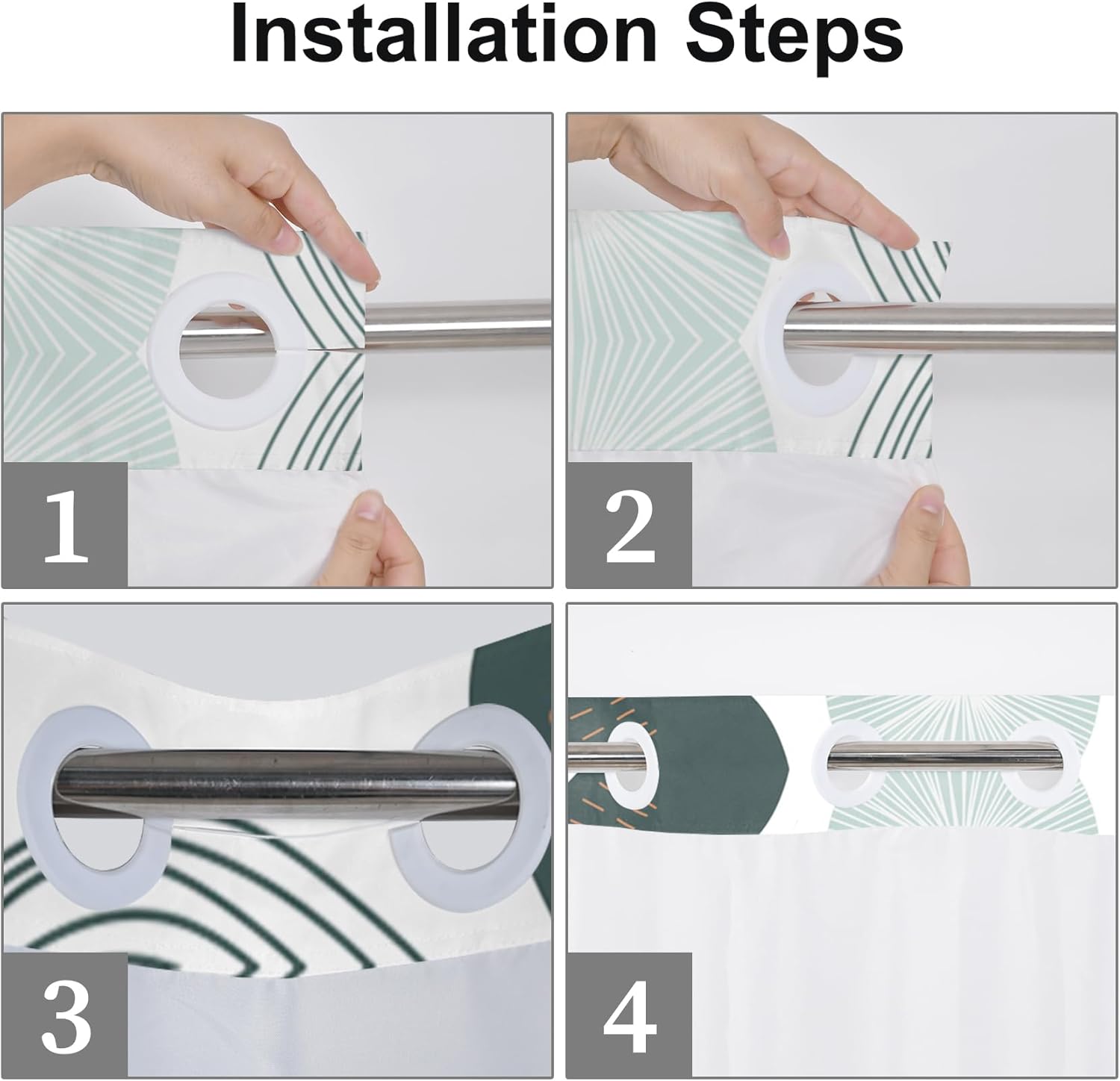 Installation Steps

1

2

3

4