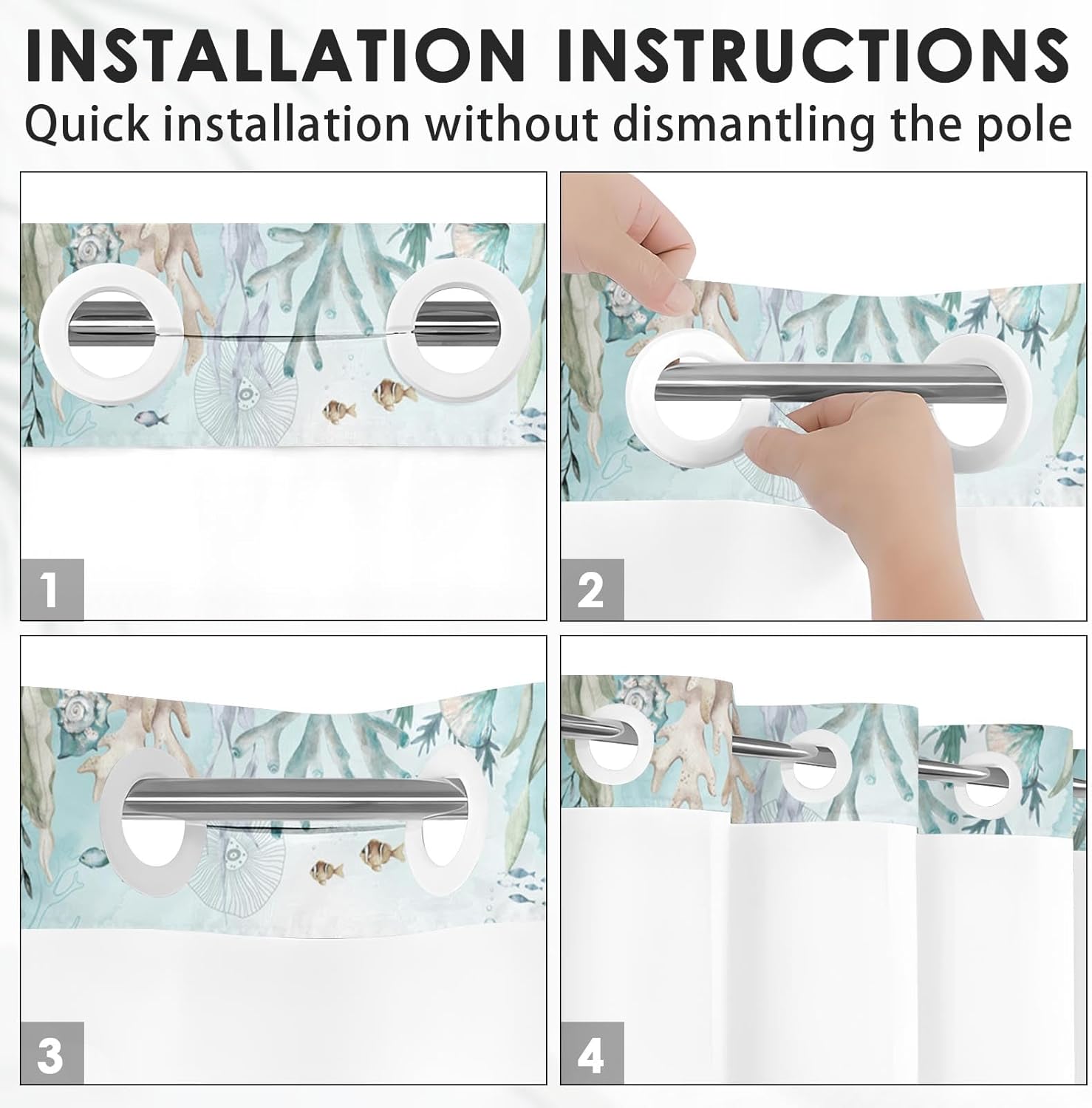 INSTALLATION INSTRUCTIONS
Quick installation without dismantling the pole

1

2

3

4