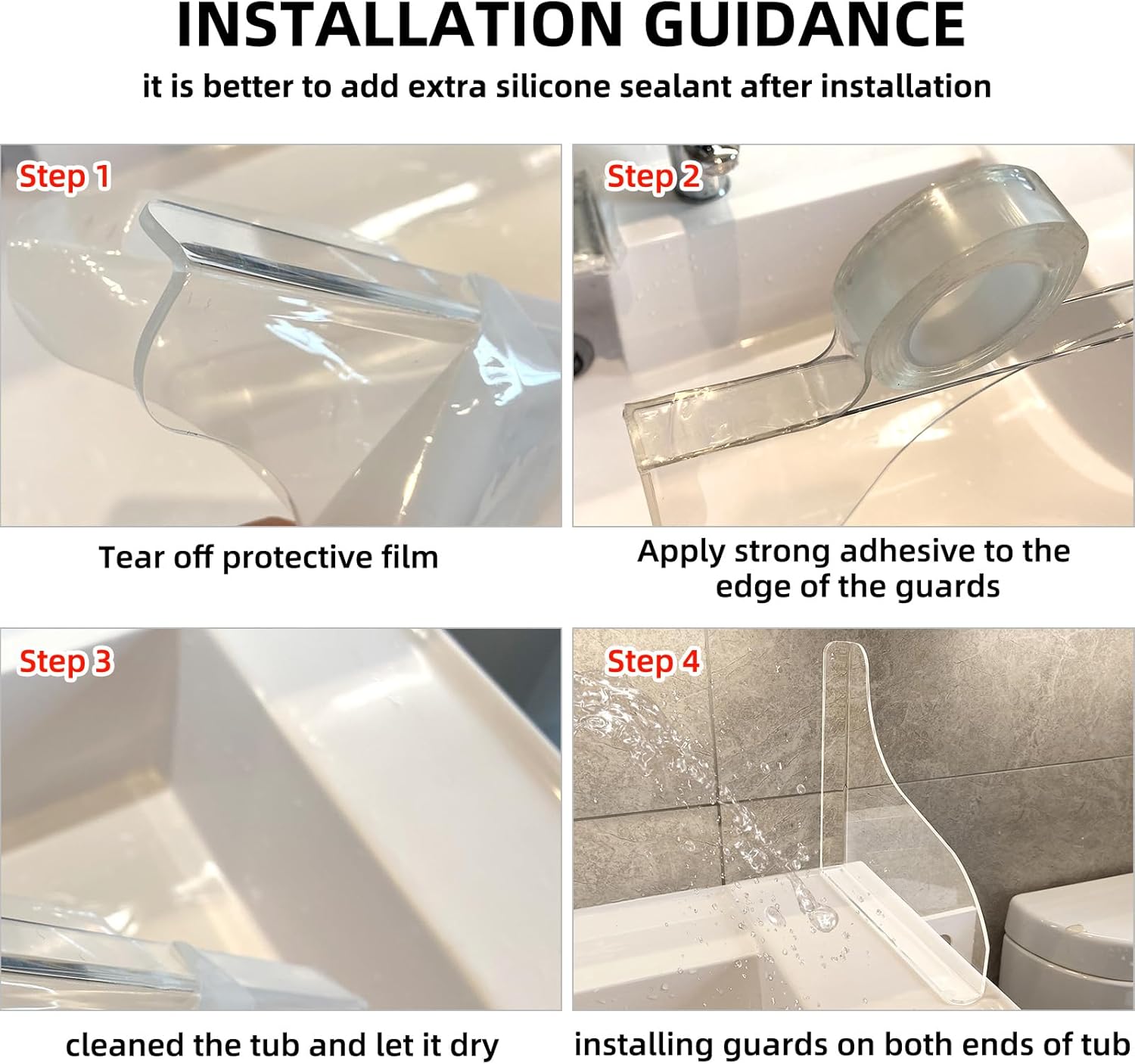 INSTALLATION GUIDANCE

it is better to add extra silicone sealant after installation

Step 1

Tear off protective film

Step 2

Apply strong adhesive to the edge of the guards

Step 3

cleaned the tub and let it dry

Step 4

installing guards on both ends of tub