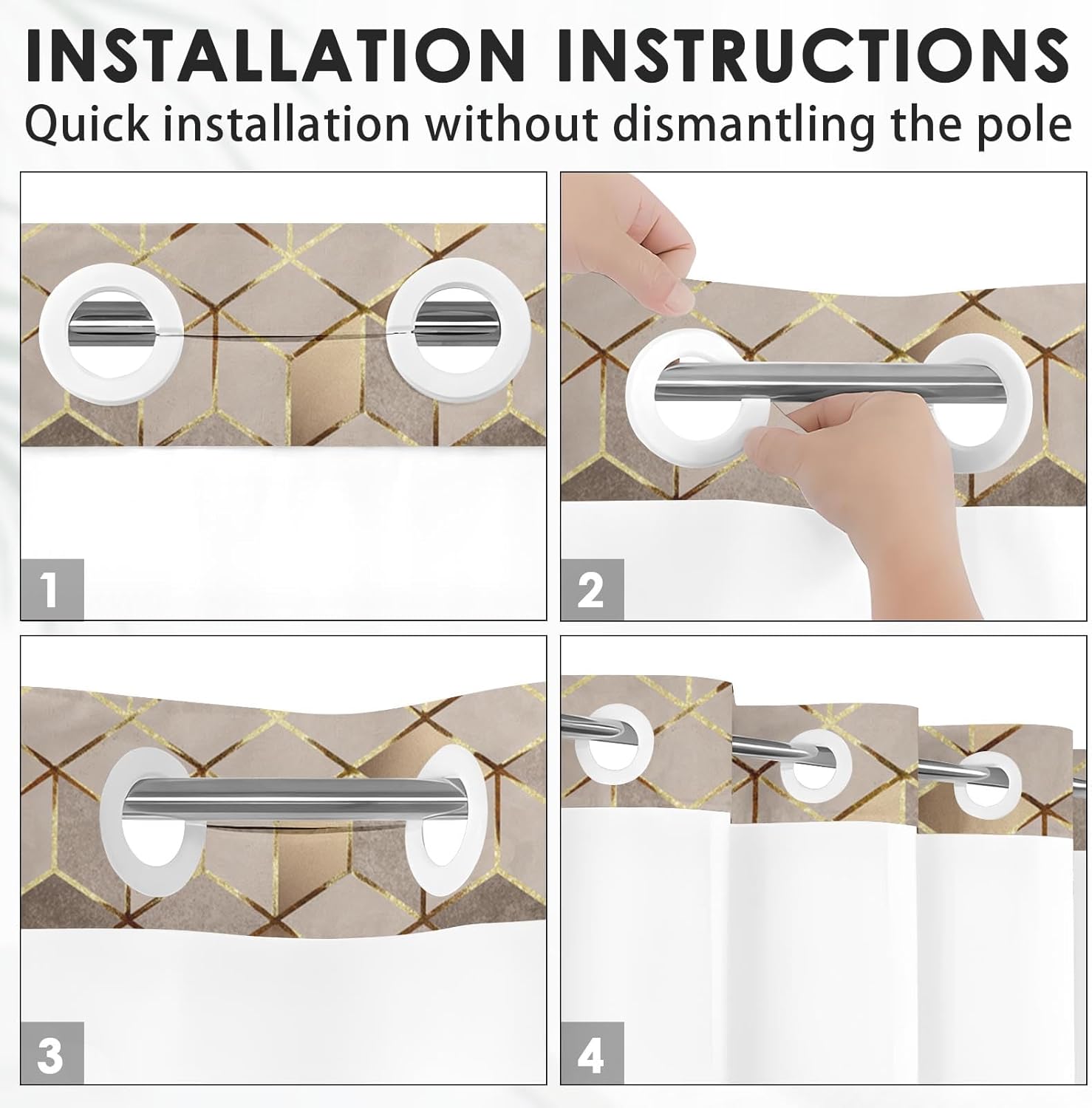 INSTALLATION INSTRUCTIONS
Quick installation without dismantling the pole

1

2

3

4