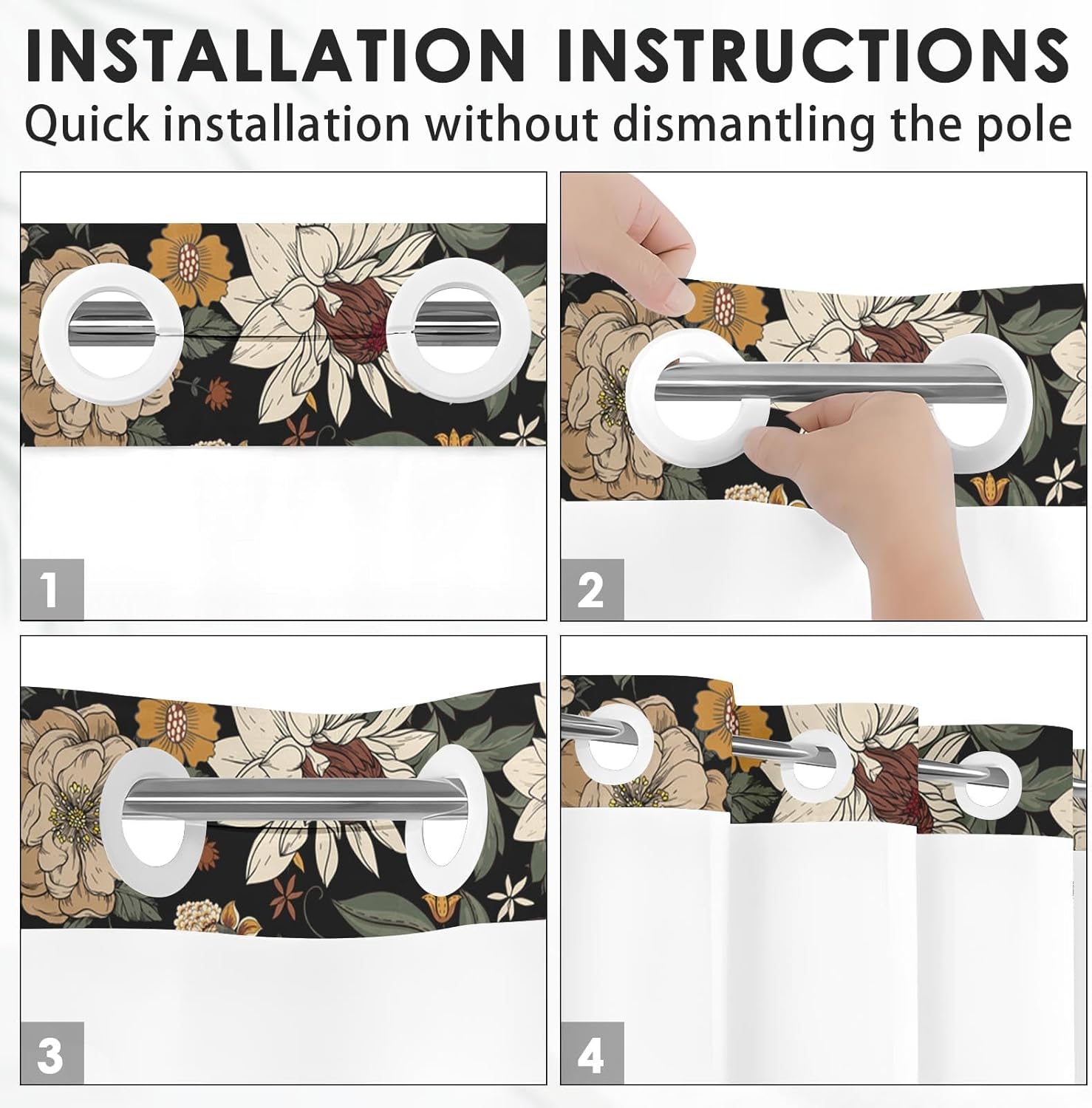 INSTALLATION INSTRUCTIONS
Quick installation without dismantling the pole

1

2

3

4