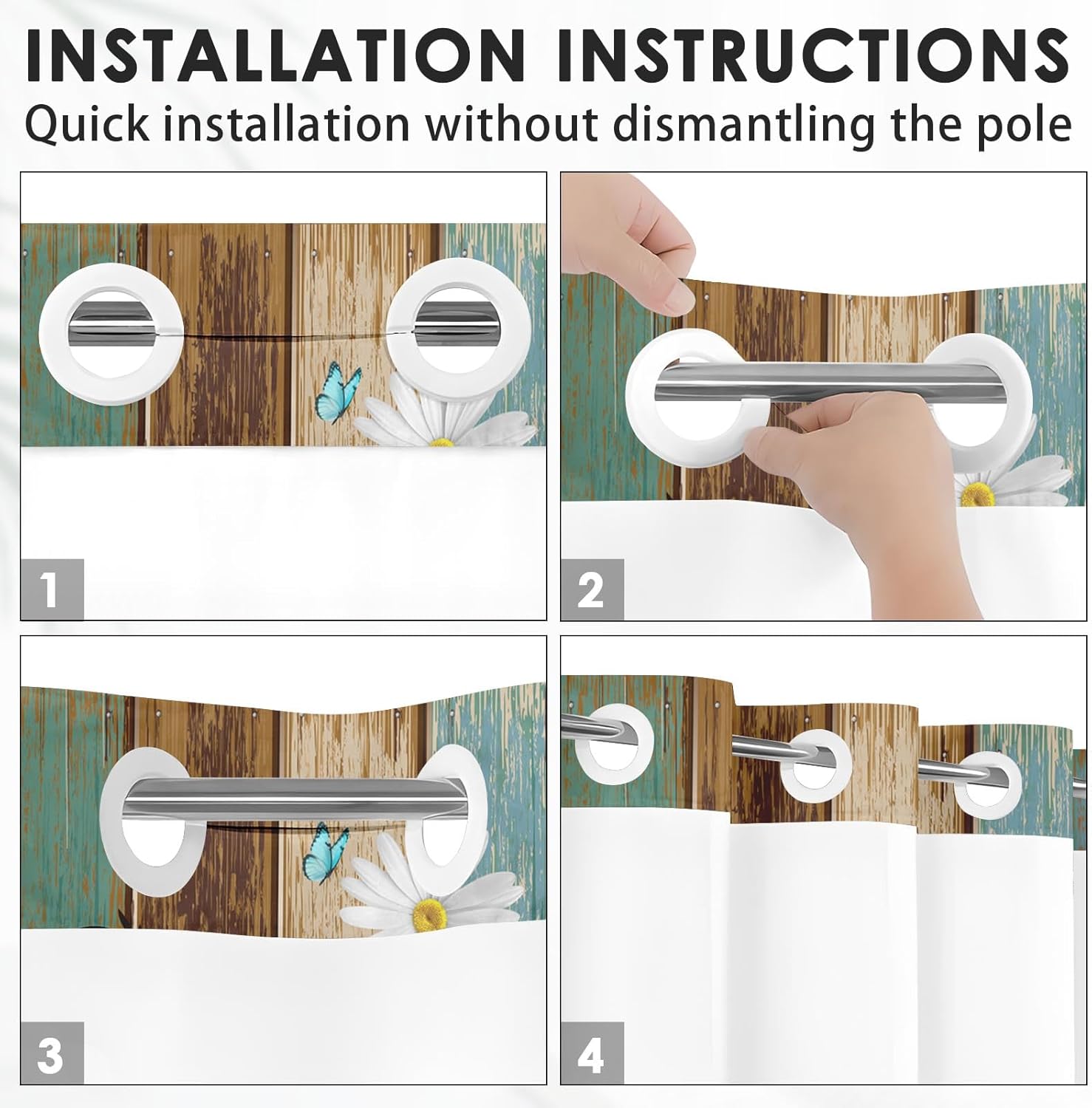 INSTALLATION INSTRUCTIONS
Quick installation without dismantling the pole

1

2

3

4