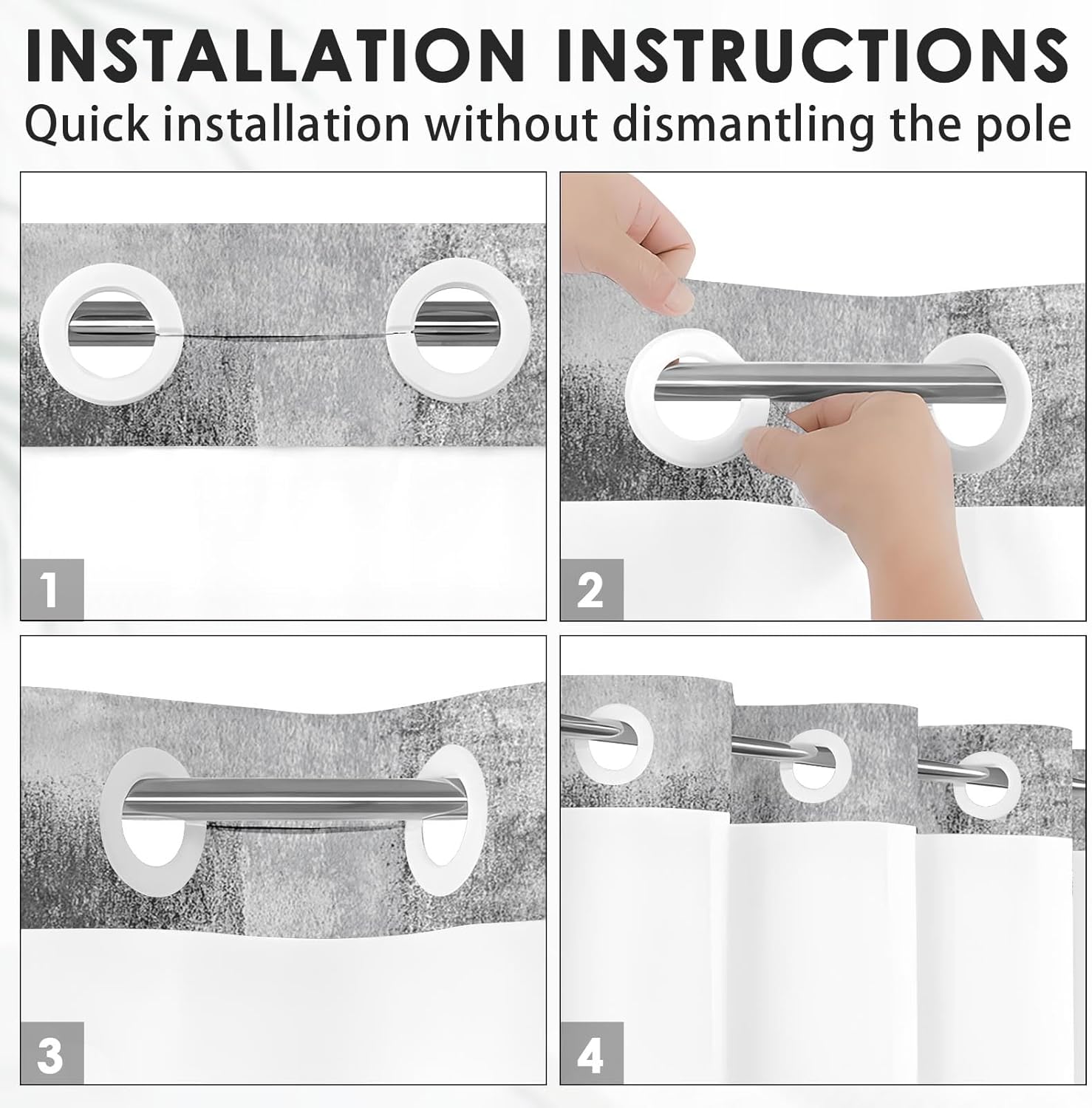 INSTALLATION INSTRUCTIONS
Quick installation without dismantling the pole

1

2

3

4