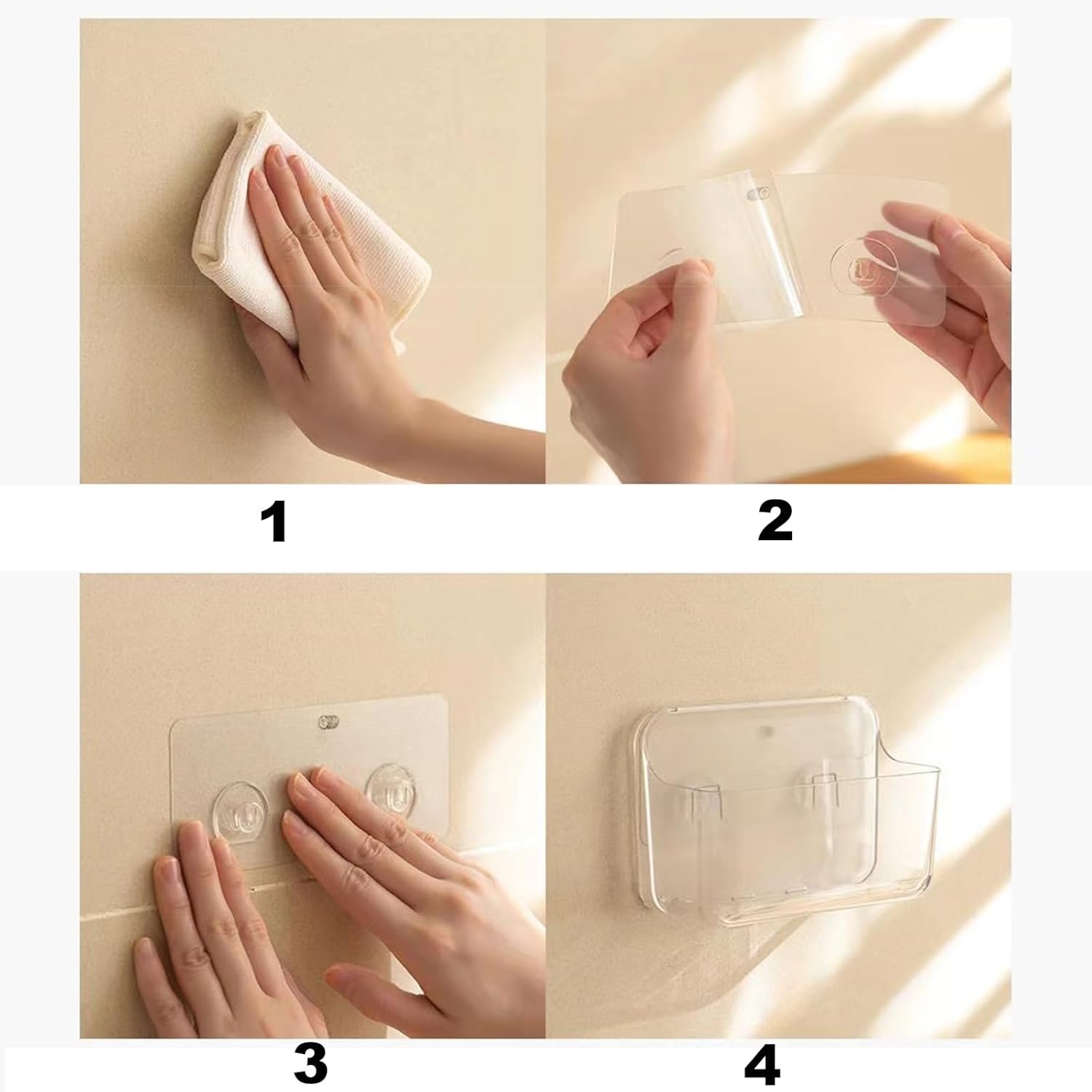 1

2

3

4