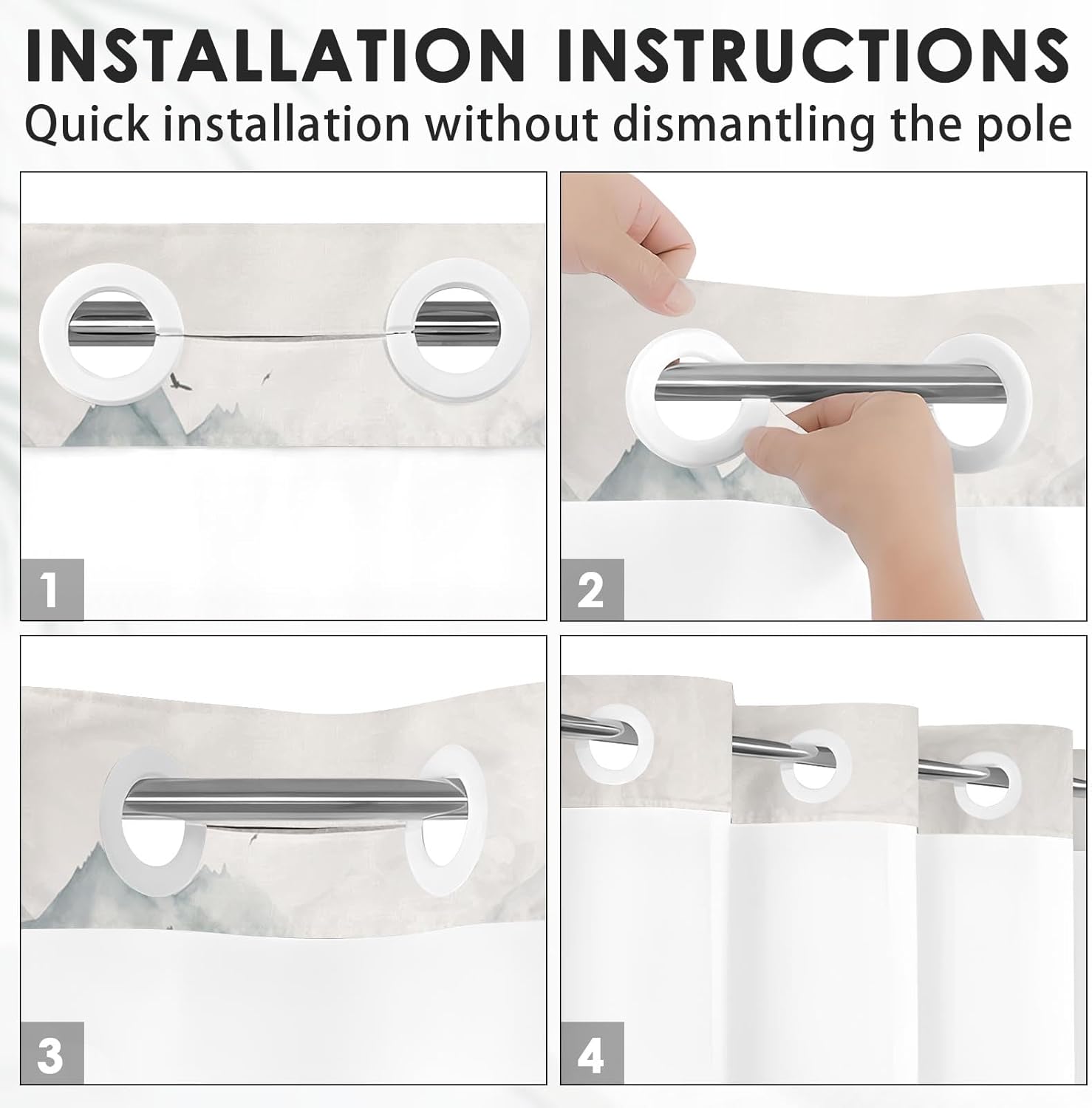 INSTALLATION INSTRUCTIONS
Quick installation without dismantling the pole

1

2

3

4