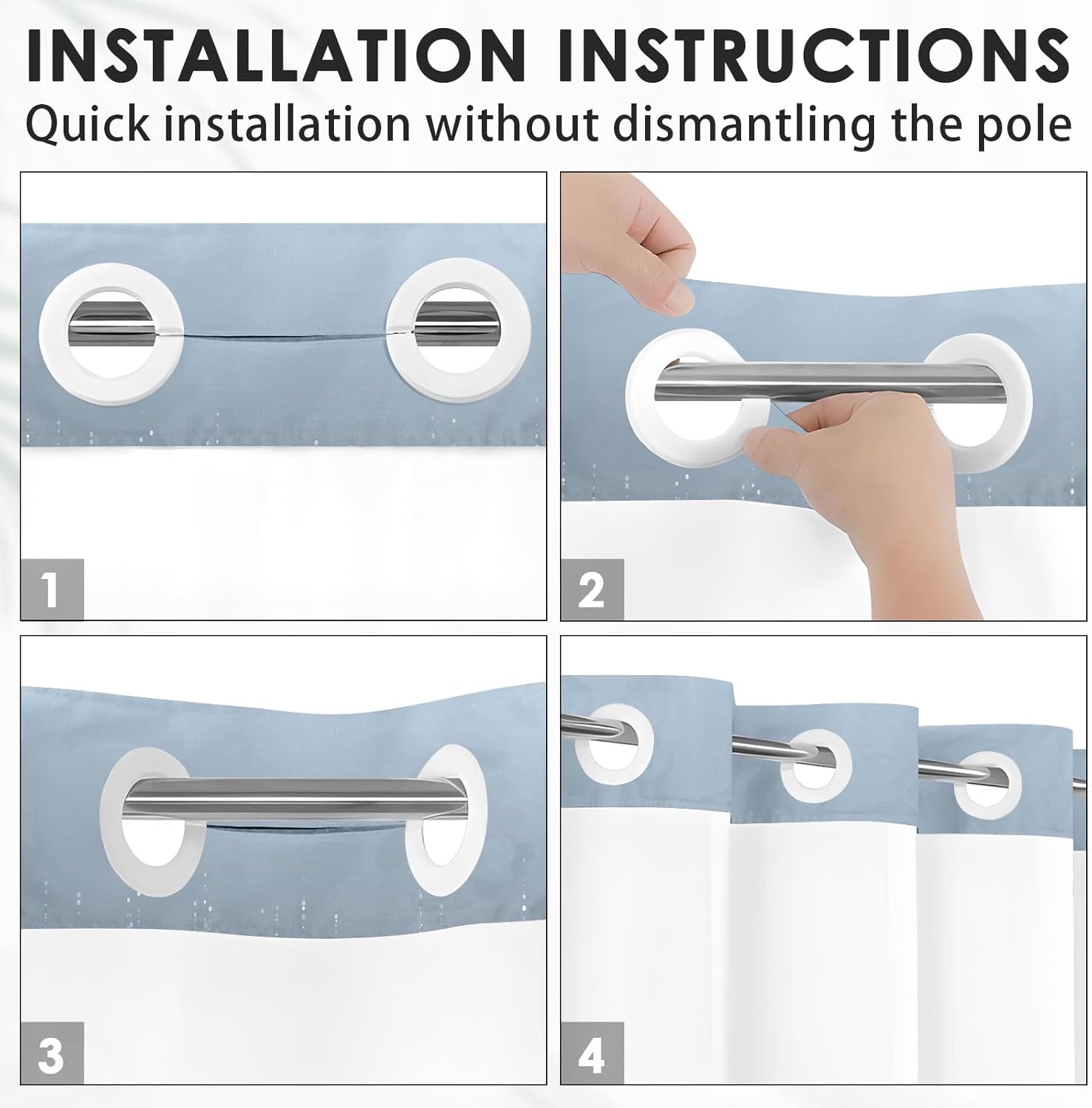 INSTALLATION INSTRUCTIONS
Quick installation without dismantling the pole

1

2

3

4