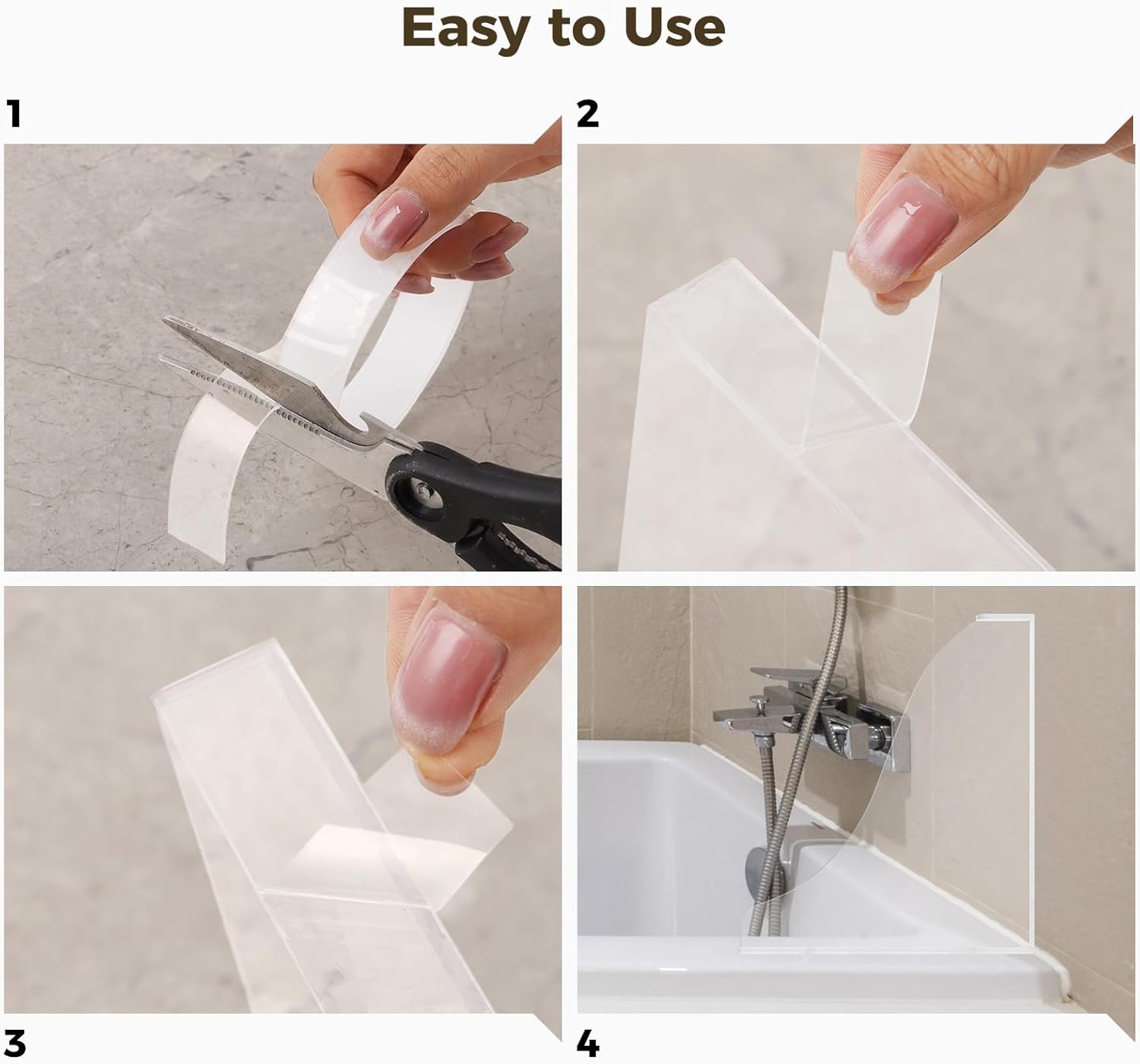 Easy to Use

1

2

3

4