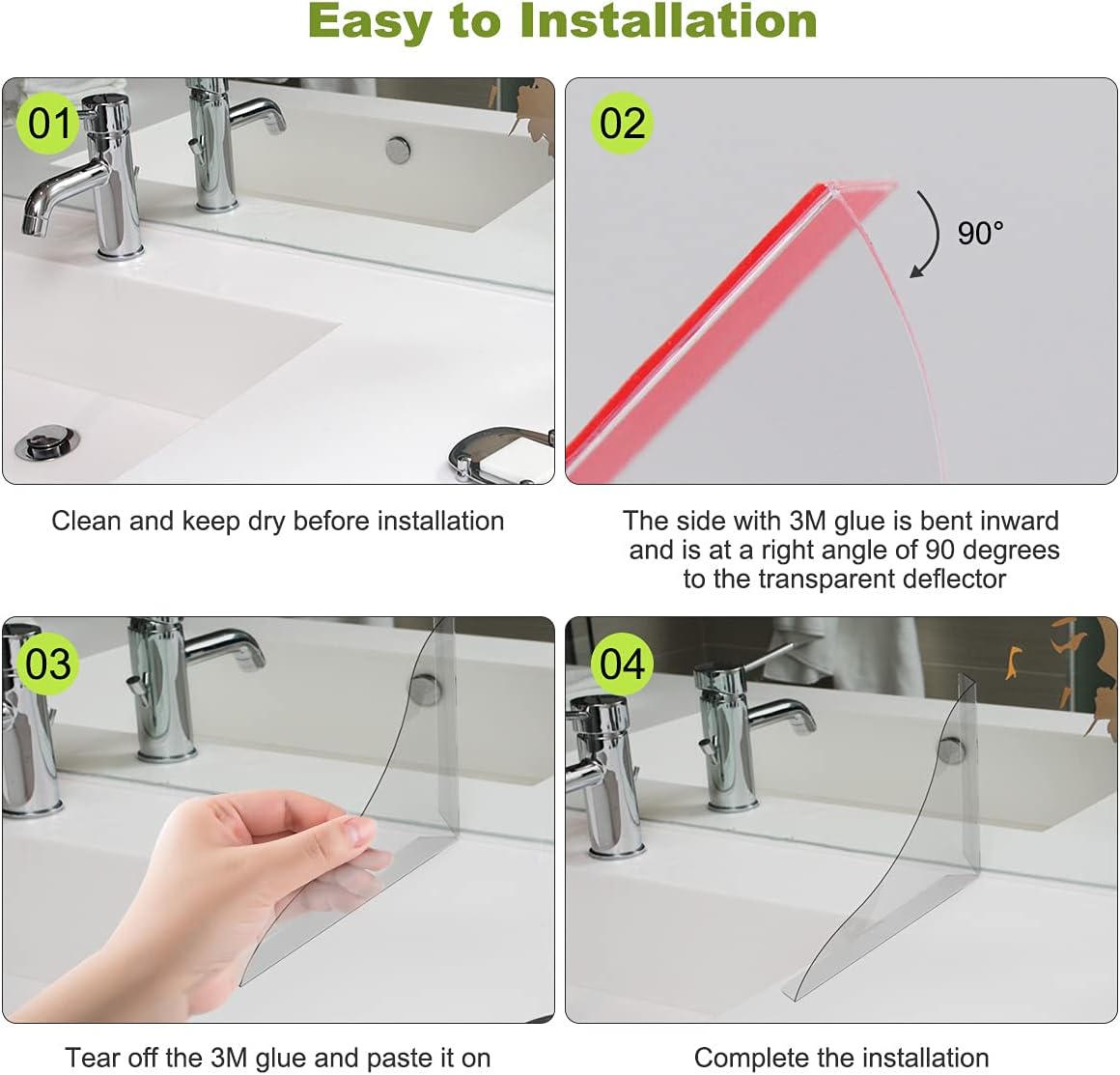 Easy to Installation

01

Clean and keep dry before installation

02

90°

The side with 3M glue is bent inward and is at a right angle of 90 degrees to the transparent deflector

03

Tear off the 3M glue and paste it on

04

Complete the installation