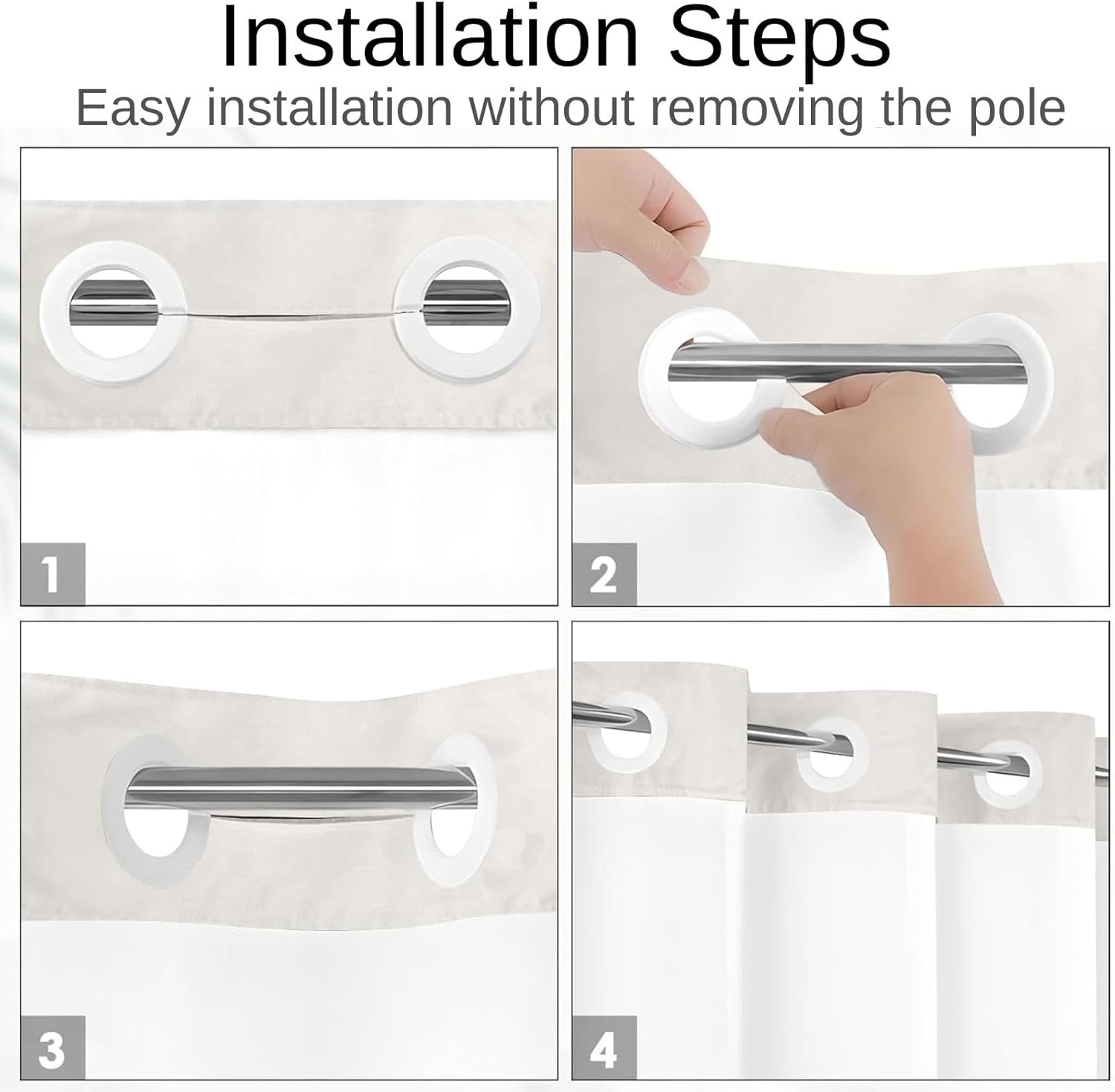 Installation Steps

Easy installation without removing the pole

1

2

3

4