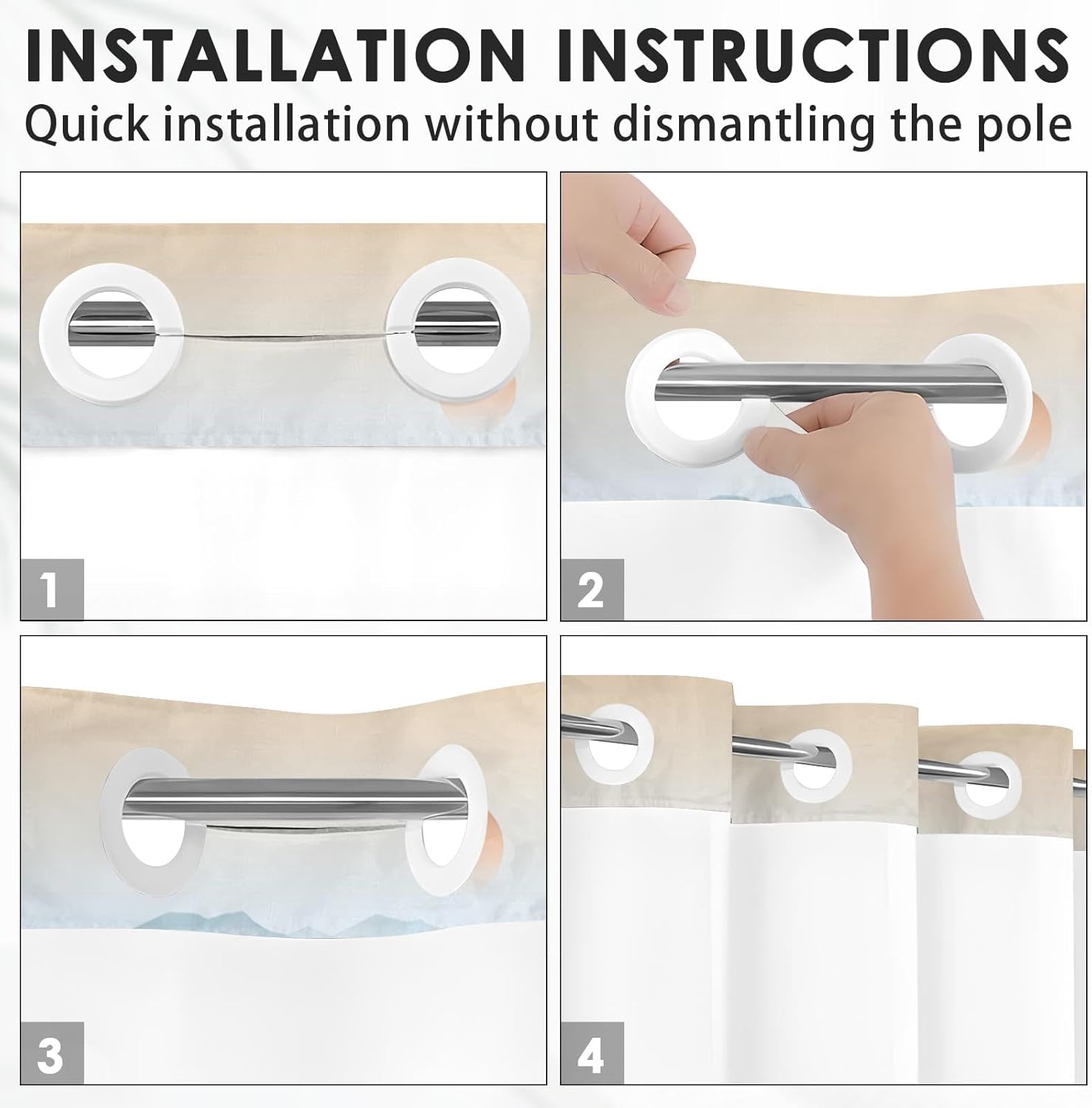 INSTALLATION INSTRUCTIONS
Quick installation without dismantling the pole

1

2

3

4