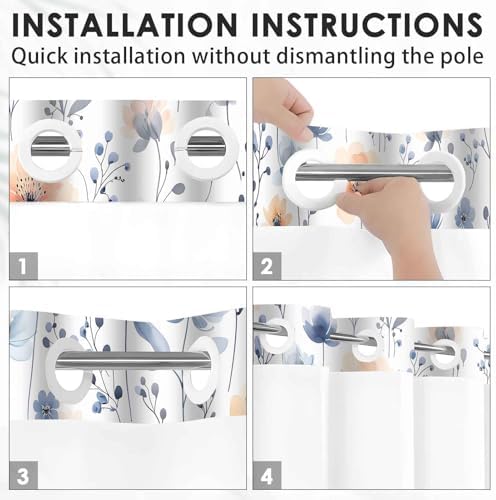 INSTALLATION INSTRUCTIONS
Quick installation without dismantling the pole

1

2

3

4