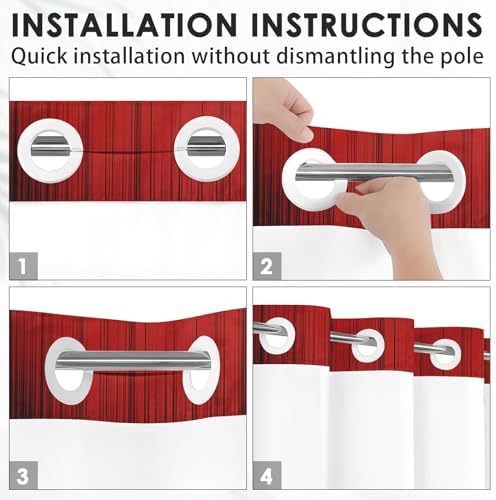 INSTALLATION INSTRUCTIONS
Quick installation without dismantling the pole

1

2

3

4