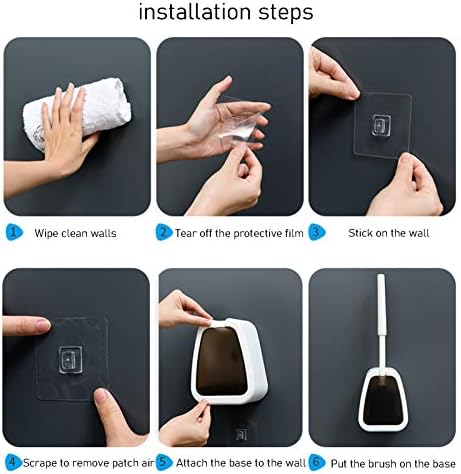 installation steps

1 Wipe clean walls

2 Tear off the protective film

3 Stick on the wall

4 Scrape to remove patch air

5 Attach the base to the wall

6 Put the brush on the base