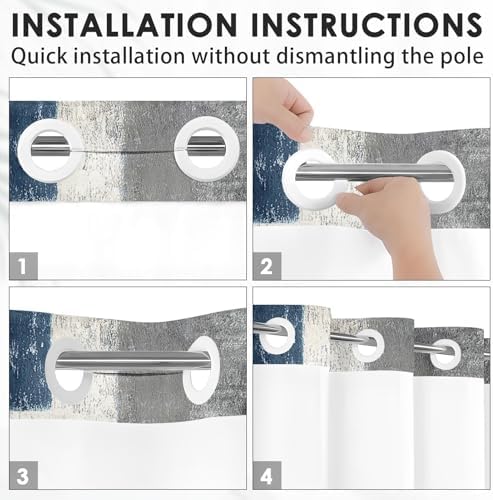 INSTALLATION INSTRUCTIONS
Quick installation without dismantling the pole

1

2

3

4