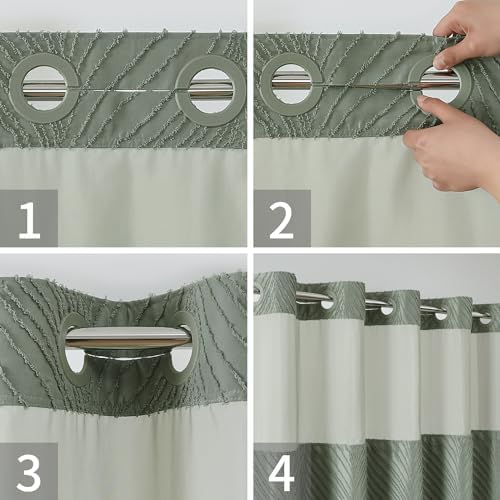 1

2

3

4