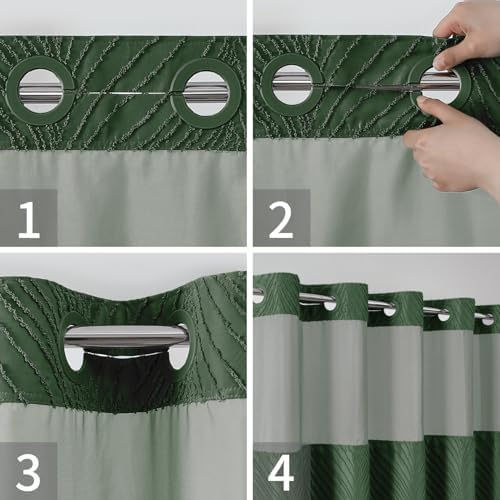 1

2

3

4