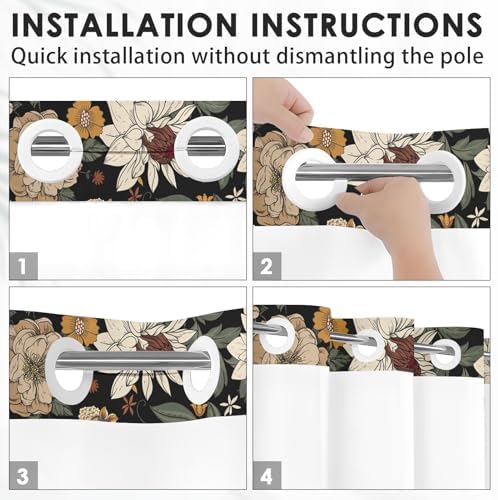 INSTALLATION INSTRUCTIONS
Quick installation without dismantling the pole

1

2

3

4