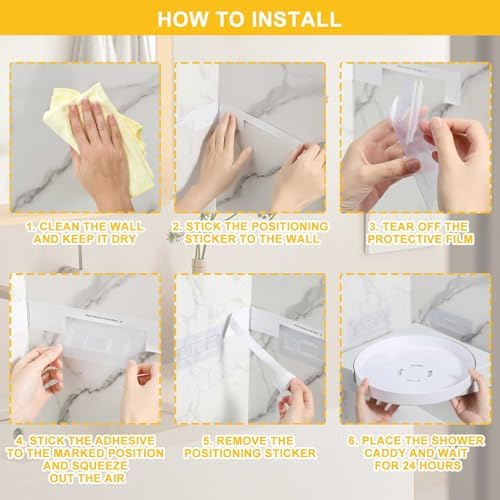 HOW TO INSTALL

1. CLEAN THE WALL AND KEEP IT DRY

2. STICK THE POSITIONING STICKER TO THE WALL

3. TEAR OFF THE PROTECTIVE FILM

4. STICK THE ADHESIVE TO THE MARKED POSITION AND SQUEEZE OUT THE AIR

5. REMOVE THE POSITIONING STICKER

6. PLACE THE SHOWER CADDY AND WAIT FOR 24 HOURS