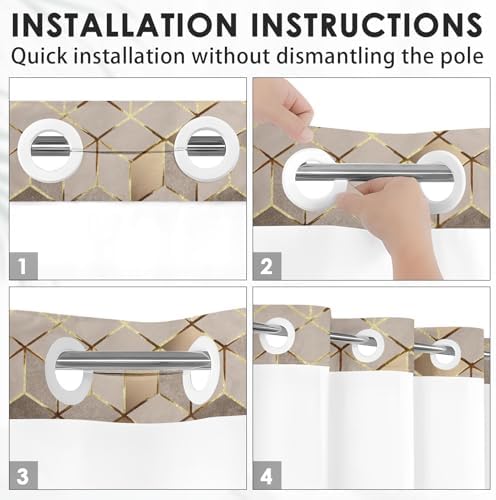 INSTALLATION INSTRUCTIONS
Quick installation without dismantling the pole

1

2

3

4