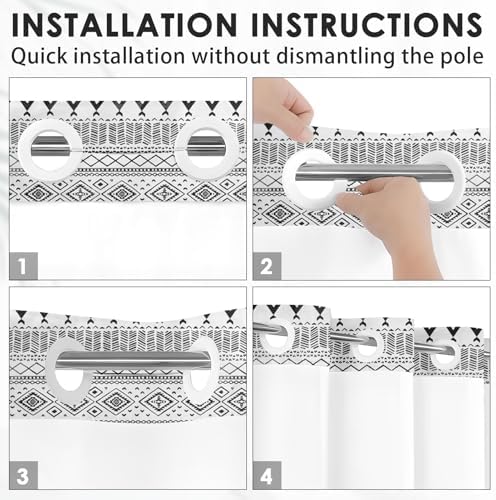 INSTALLATION INSTRUCTIONS
Quick installation without dismantling the pole

1

2

3

4