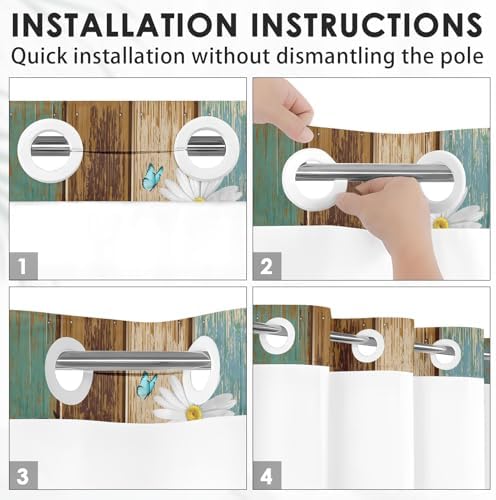 INSTALLATION INSTRUCTIONS
Quick installation without dismantling the pole

1

2

3

4